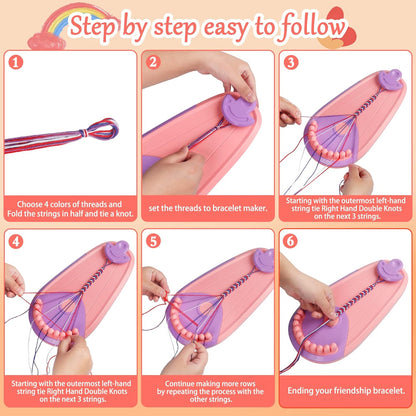 Step by step easy to follow

1

Choose 4 colors of threads and Fold the strings in half and tie a knot.

2

set the threads to bracelet maker.

3

Starting with the outermost left-hand string tie Right Hand Double Knots on the next 3 strings.

4

Starting with the outermost left-hand string tie Right Hand Double Knots on the next 3 strings.

5

Continue making more rows by repeating the process with the other strings.

6

Ending your friendship bracelet.