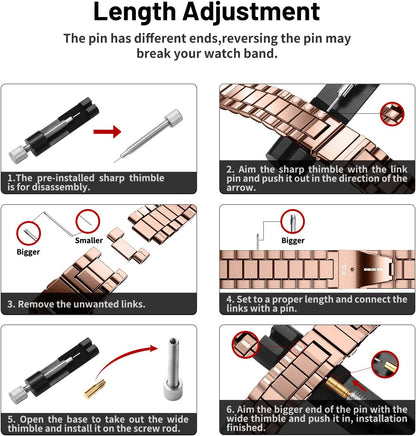 Length Adjustment

The pin has different ends,reversing the pin may break your watch band.

1.The pre-installed sharp thimble is for disassembly.

2. Aim the sharp thimble with the link pin and push it out in the direction of the arrow.

Bigger

Smaller

3. Remove the unwanted links.

Bigger

4. Set to a proper length and connect the links with a pin.

5. Open the base to take out the wide thimble and install it on the screw rod.

6. Aim the bigger end of the pin with the wide thimble and push it in, installation finished.