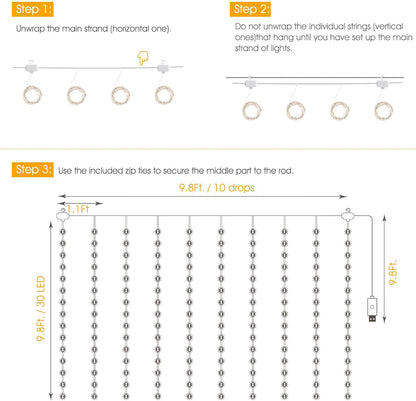 Step 1:

Unwrap the main strand (horizontal one).

Step 2:

Do not unwrap the individual strings (vertical ones)that hang until you have set up the main strand of lights.

Step 3: Use the included zip ties to secure the middle part to the rod.

9.8Ft. / 10 drops

1.1Ft

9.8Ft. / 30 LED

9.8Ft.