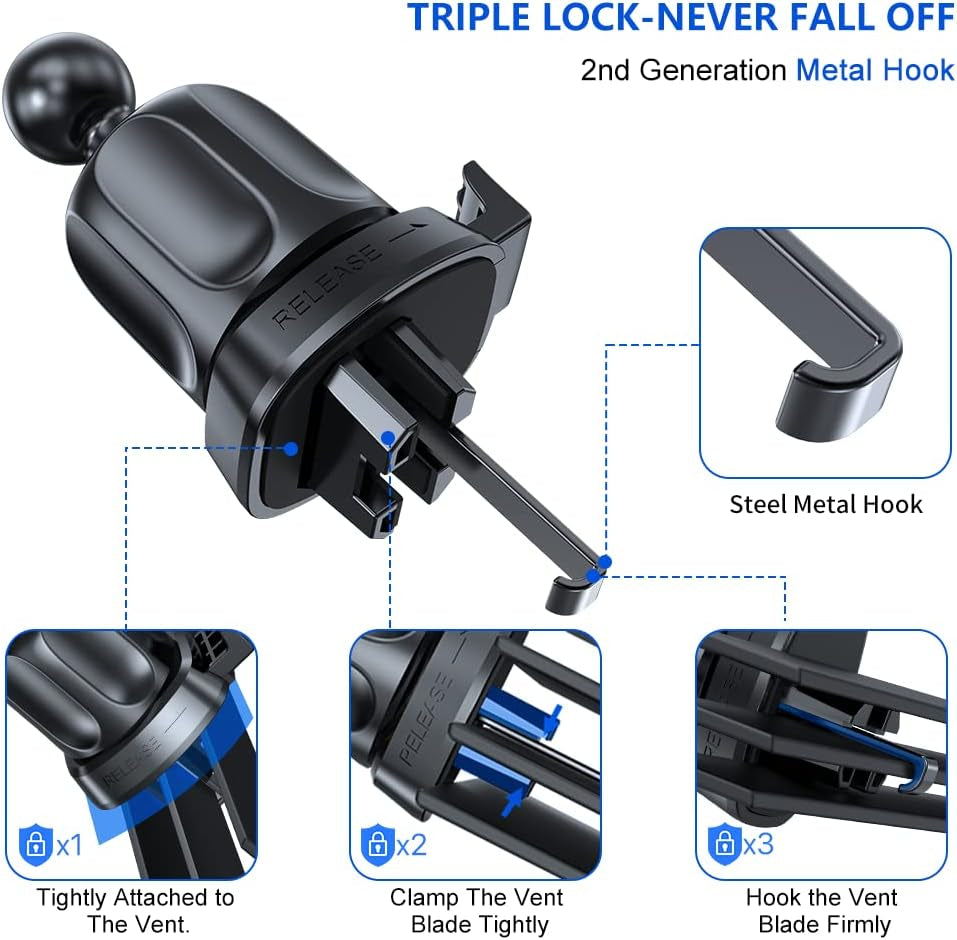 TRIPLE LOCK-NEVER FALL OFF

2nd Generation Metal Hook

RELEASE

Steel Metal Hook

RELEASE

x1

Tightly Attached to The Vent.

RELEASE

x2

Clamp The Vent Blade Tightly

x3

Hook the Vent Blade Firmly