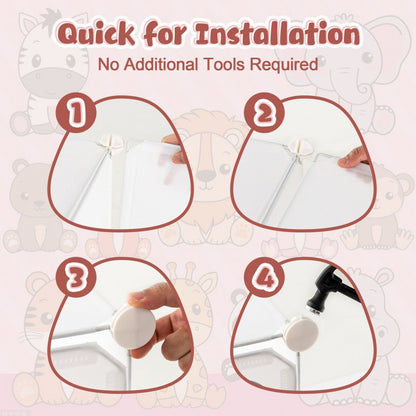 Quick for Installation
No Additional Tools Required

1

2

3

4