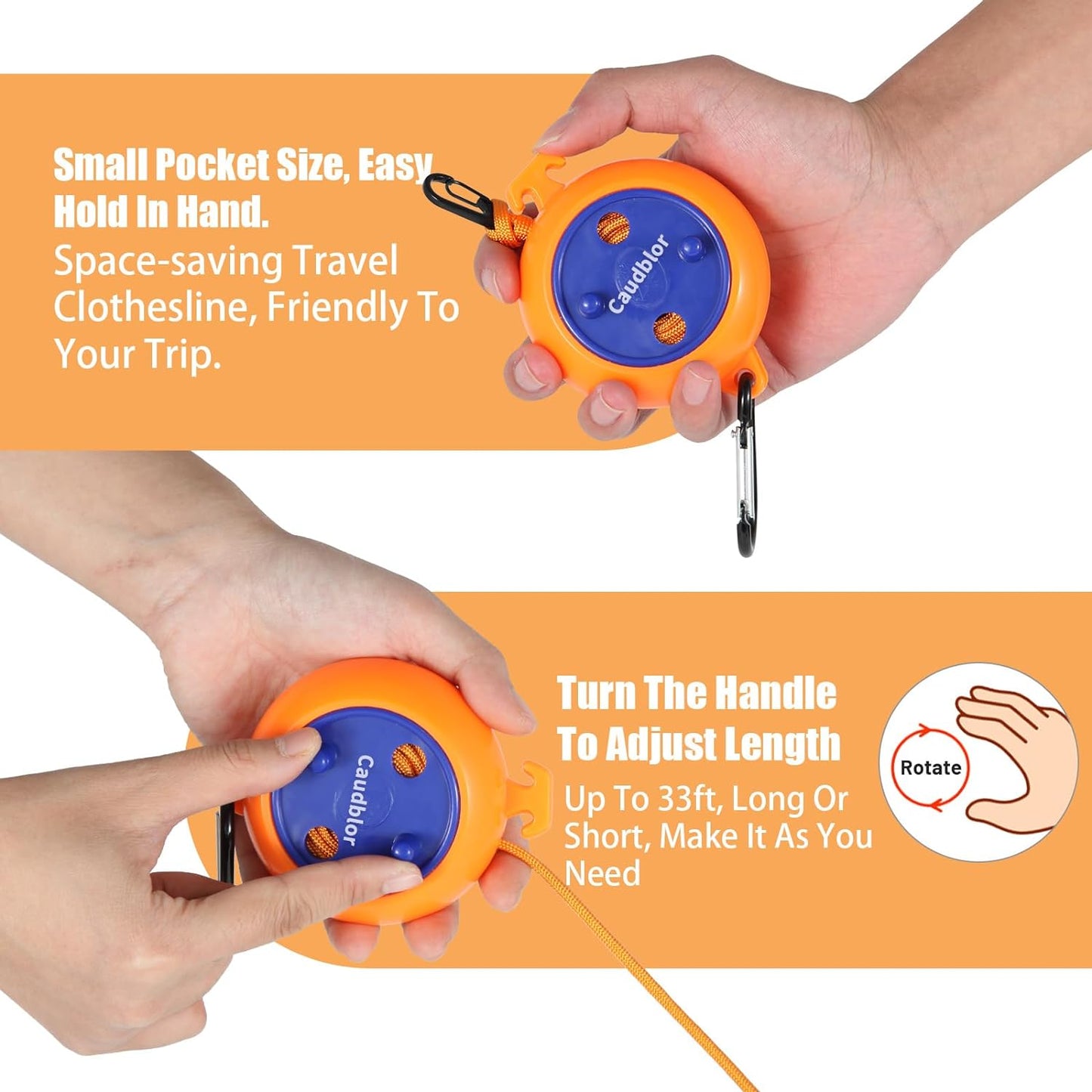 Small Pocket Size, Easy Hold In Hand.
Space-saving Travel Clothesline, Friendly To Your Trip.

Caudblor

Caudblor

Turn The Handle To Adjust Length
Up To 33ft, Long Or Short, Make It As You Need

Rotate