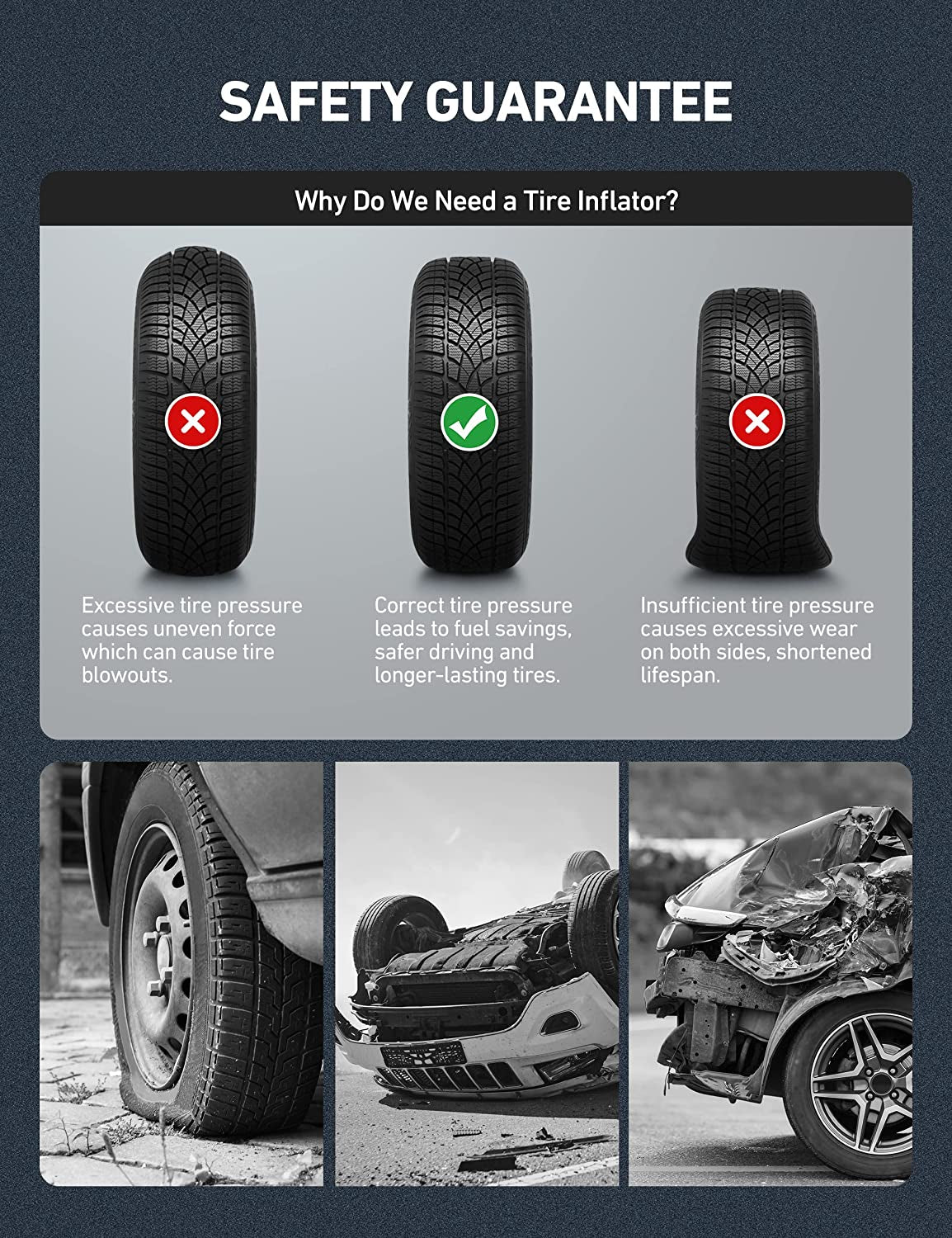 SAFETY GUARANTEE

Why Do We Need a Tire Inflator?

Excessive tire pressure causes uneven force which can cause tire blowouts.

Correct tire pressure leads to fuel savings, safer driving and longer-lasting tires.

Insufficient tire pressure causes excessive wear on both sides, shortened lifespan.