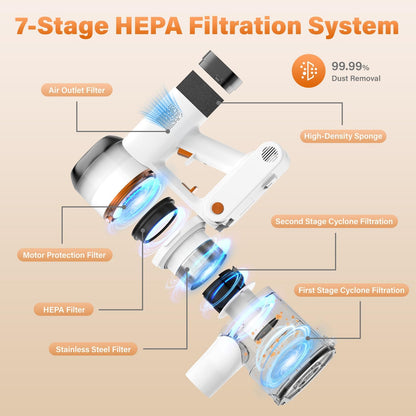 7-Stage HEPA Filtration System

99.99%
Dust Removal

Air Outlet Filter

High-Density Sponge

Second Stage Cyclone Filtration

Motor Protection Filter

First Stage Cyclone Filtration

HEPA Filter

Stainless Steel Filter