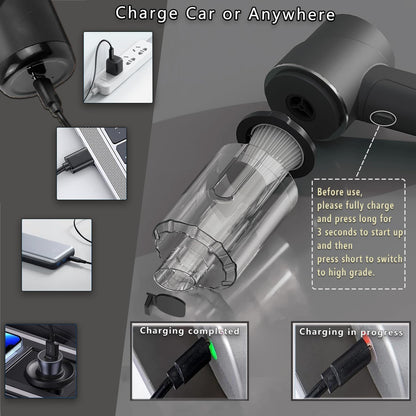 Charge Car or Anywhere

Before use,
please fully charge
and press long for
3 seconds to start up
and then
press short to switch
to high grade.

Charging completed

Charging in progress