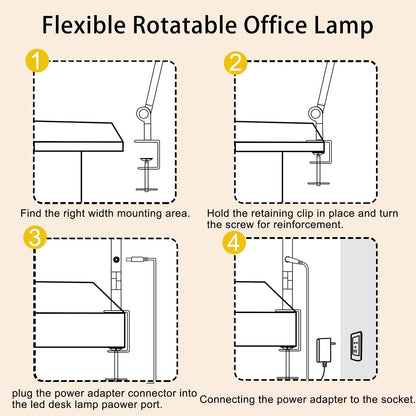 Flexible Rotatable Office Lamp

1

Find the right width mounting area.

2

Hold the retaining clip in place and turn the screw for reinforcement.

3

plug the power adapter connector into the led desk lamp paower port.

4

Connecting the power adapter to the socket.