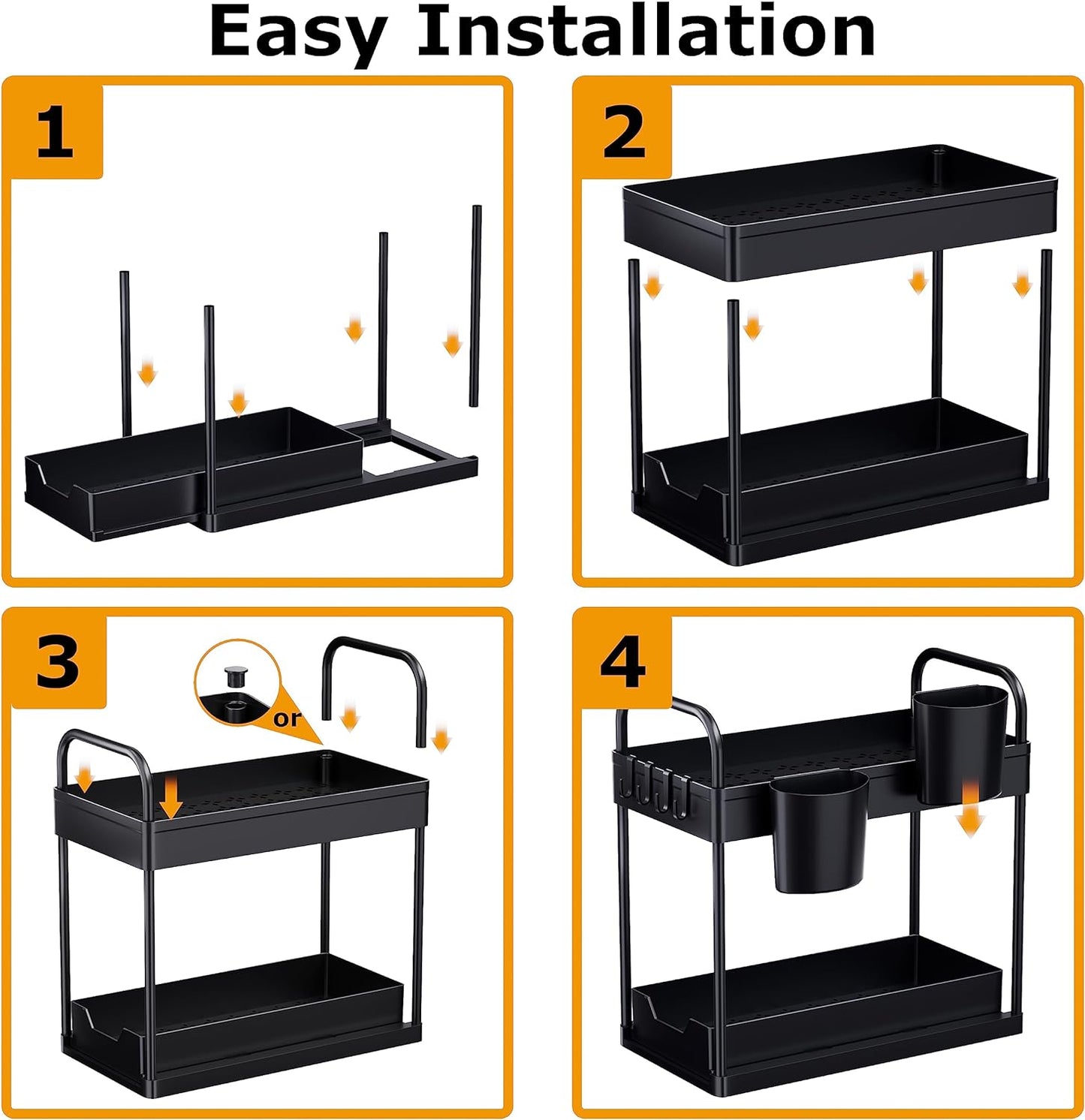 Easy Installation

1

2

3

or

4