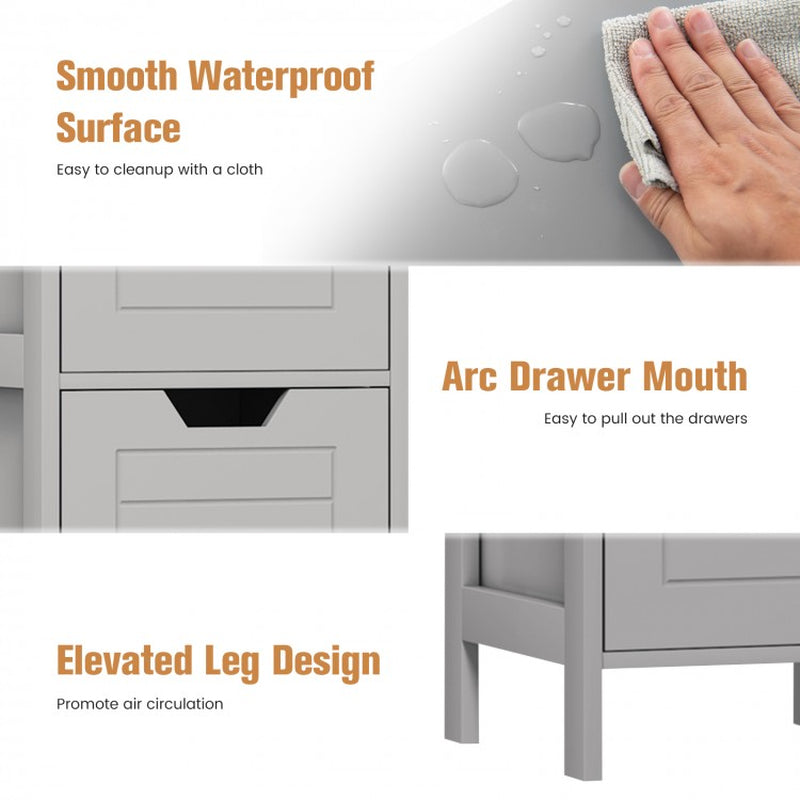 Smooth Waterproof Surface

Easy to cleanup with a cloth

Arc Drawer Mouth

Easy to pull out the drawers

Elevated Leg Design

Promote air circulation