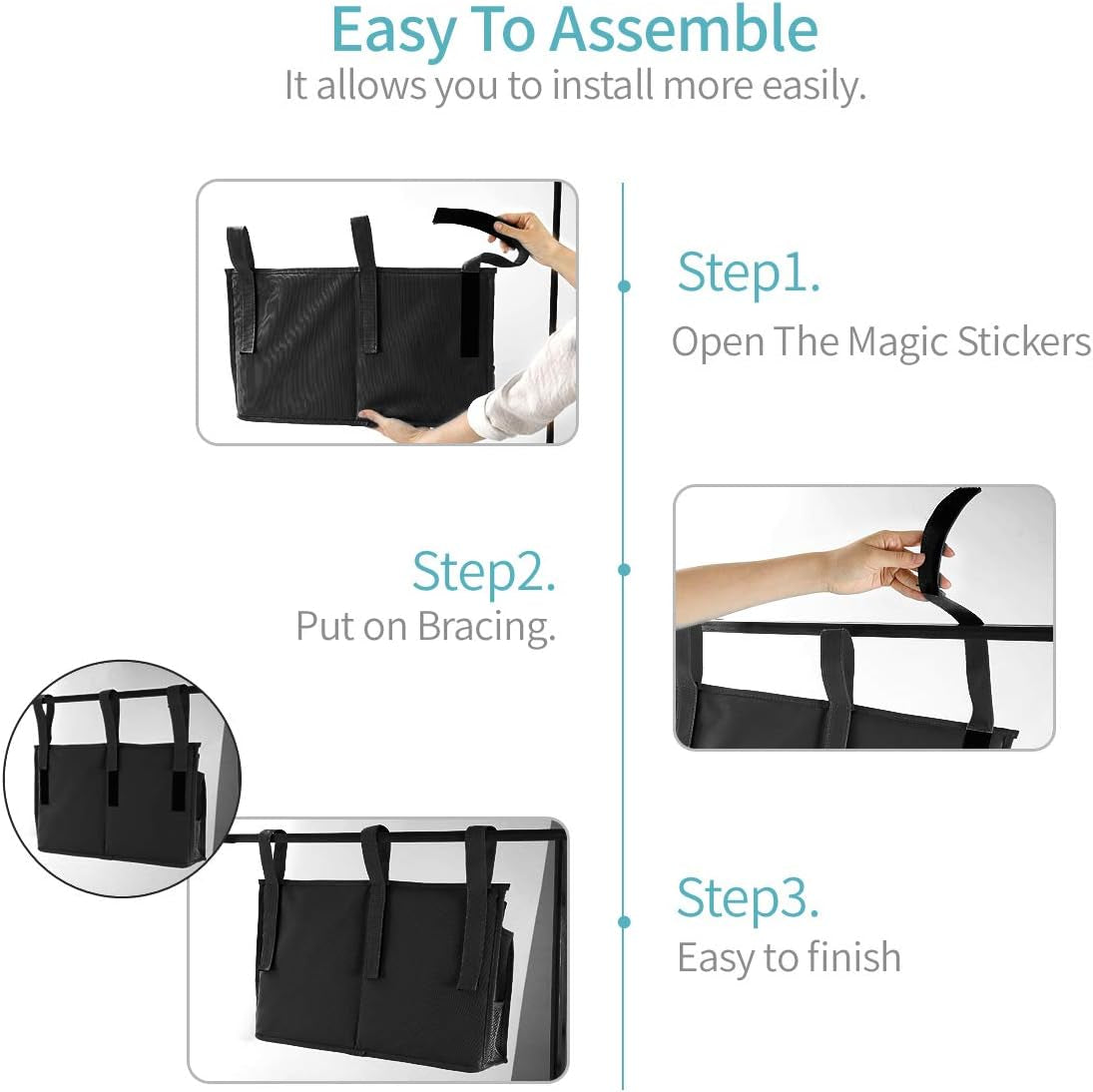 Easy To Assemble
It allows you to install more easily.

Step1.
Open The Magic Stickers

Step2.
Put on Bracing.

Step3.
Easy to finish