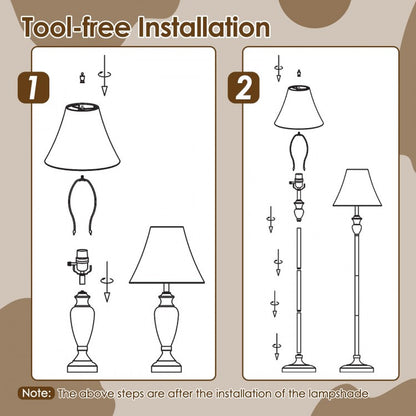 Tool-free Installation

1

2

Note: The above steps are after the installation of the lampshade