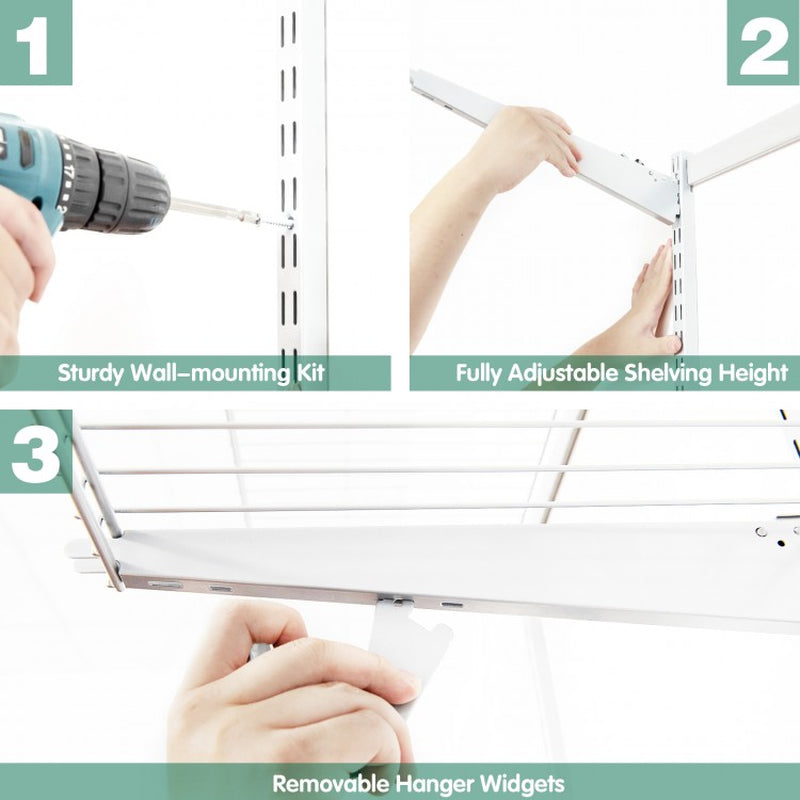 1

Sturdy Wall–mounting Kit

2

Fully Adjustable Shelving Height

3

Removable Hanger Widgets