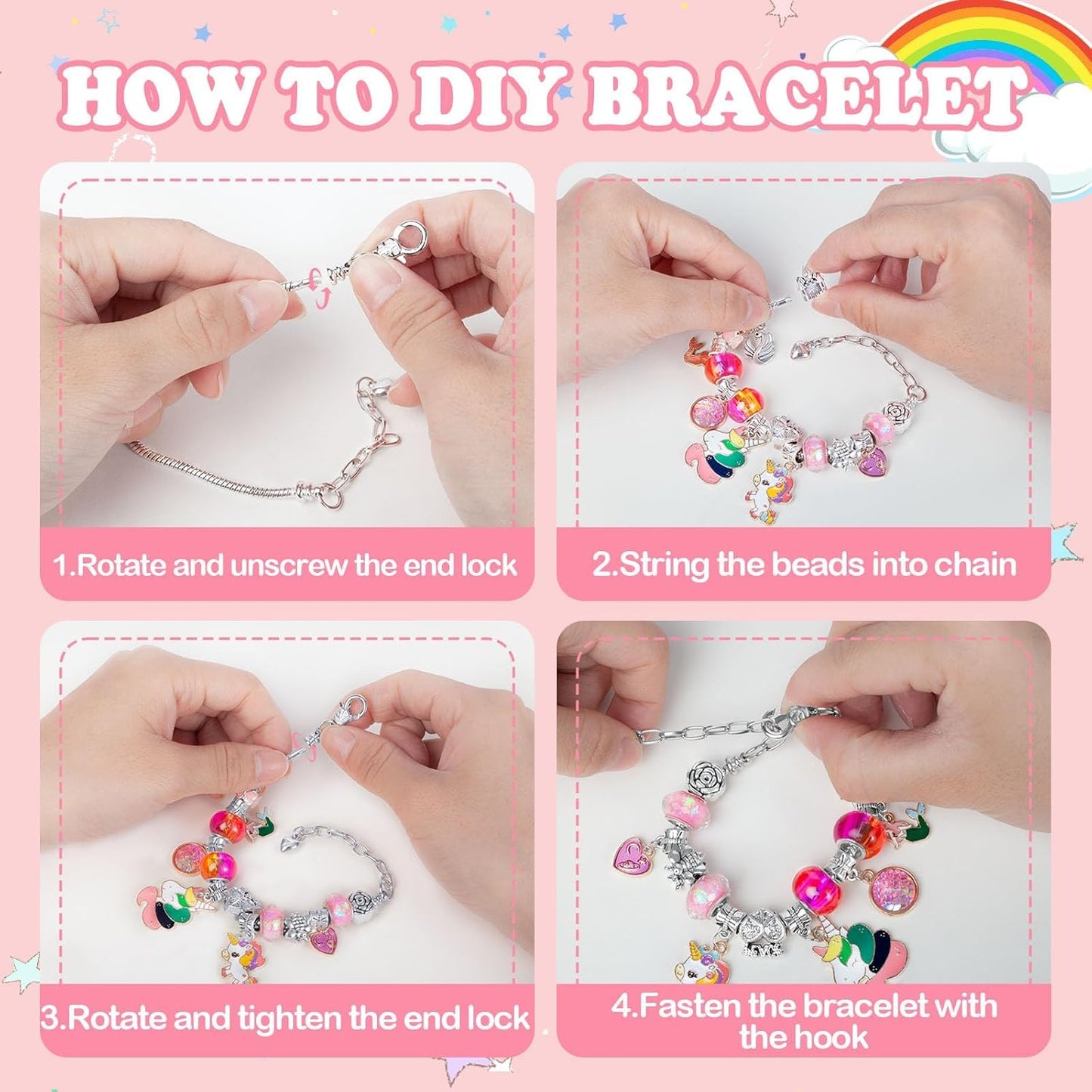 HOW TO DIY BRACELET

1.Rotate and unscrew the end lock

2.String the beads into chain

3.Rotate and tighten the end lock

4.Fasten the bracelet with the hook