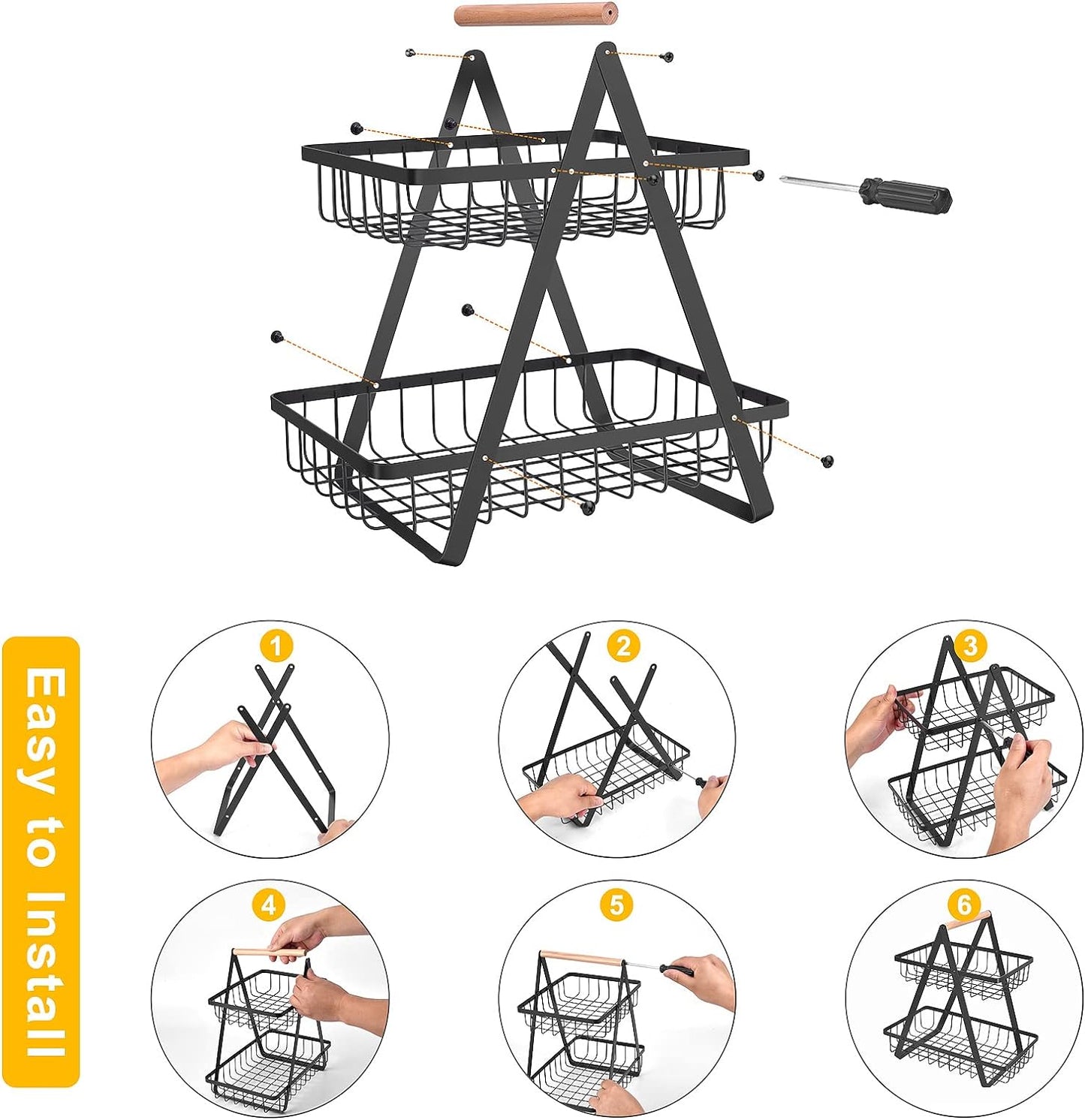 Easy to Install

1

2

3

4

5

6