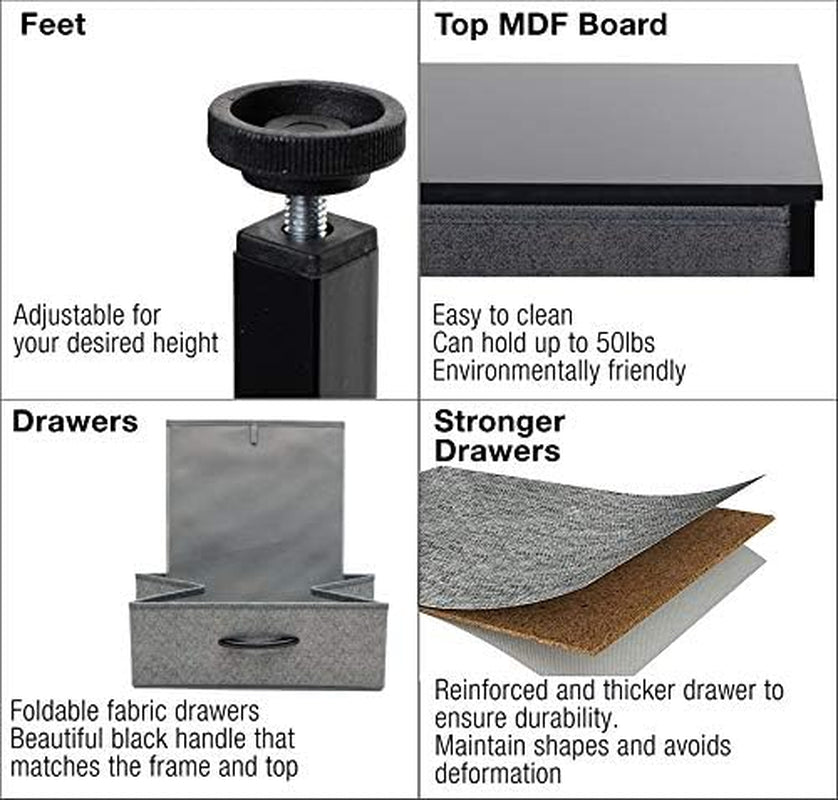 Feet

Adjustable for
your desired height

Top MDF Board

Easy to clean
Can hold up to 50lbs
Environmentally friendly

Drawers

Foldable fabric drawers
Beautiful black handle that matches the frame and top

Stronger Drawers

Reinforced and thicker drawer to ensure durability.
Maintain shapes and avoids deformation