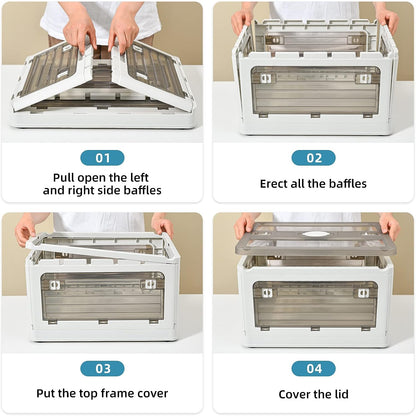 01
Pull open the left and right side baffles

02
Erect all the baffles

03
Put the top frame cover

04
Cover the lid