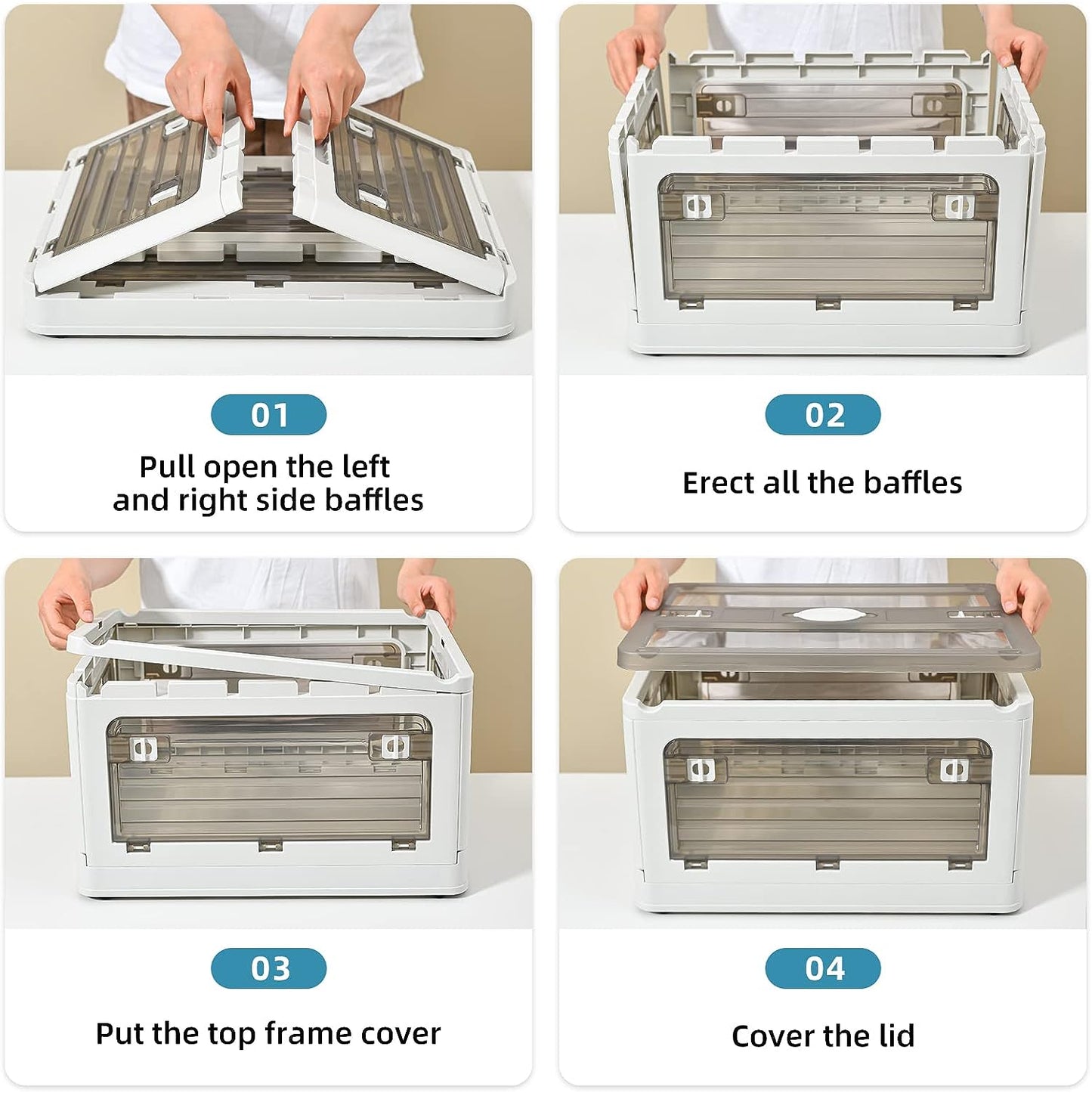 01

Pull open the left and right side baffles

02

Erect all the baffles

03

Put the top frame cover

04

Cover the lid