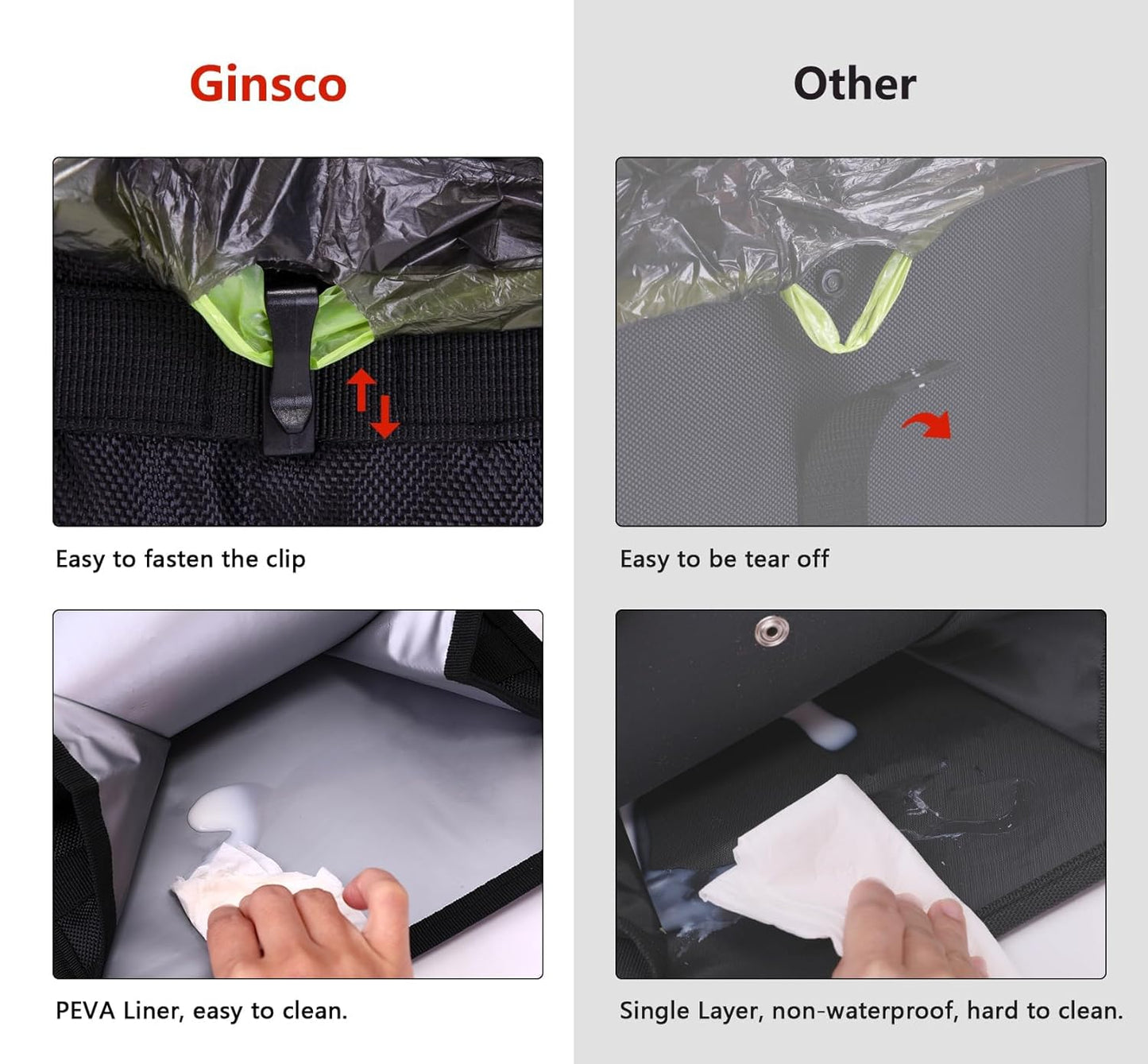 Ginsco

Easy to fasten the clip

PEVA Liner, easy to clean.

Other

Easy to be tear off

Single Layer, non-waterproof, hard to clean.