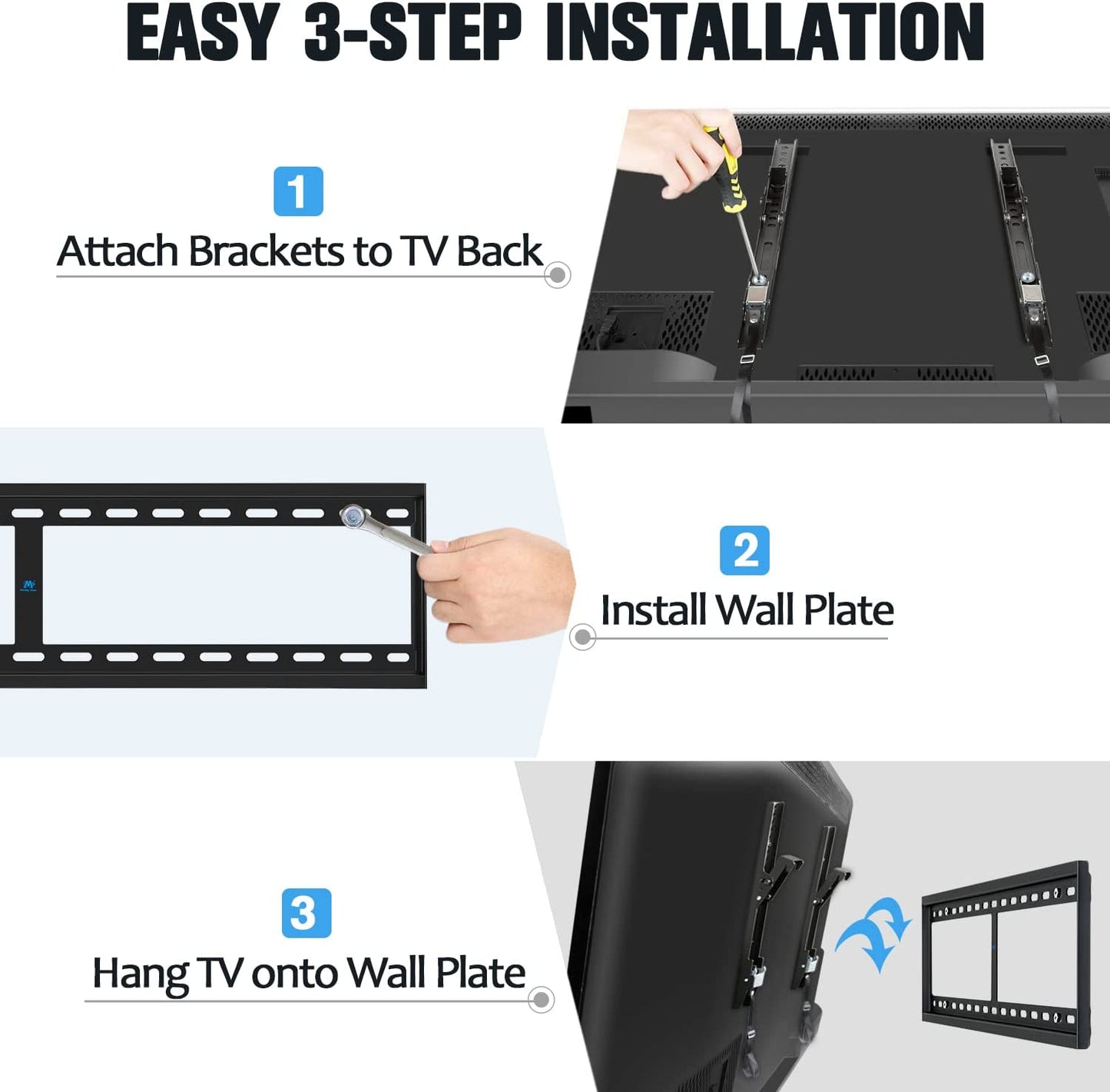 EASY 3-STEP INSTALLATION

1
Attach Brackets to TV Back

2
Install Wall Plate

3
Hang TV onto Wall Plate