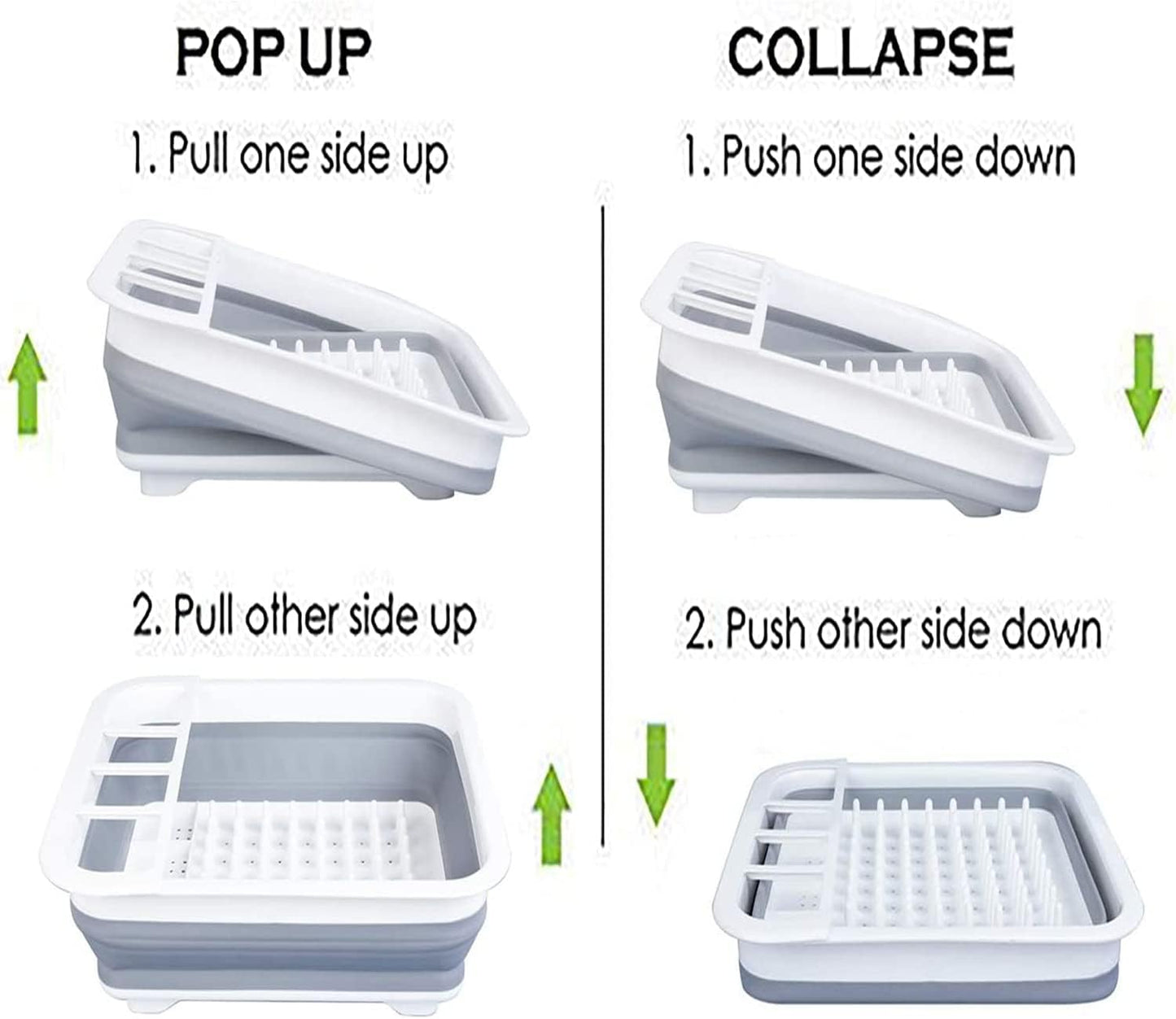 POP UP

1. Pull one side up

2. Pull other side up

COLLAPSE

1. Push one side down

2. Push other side down