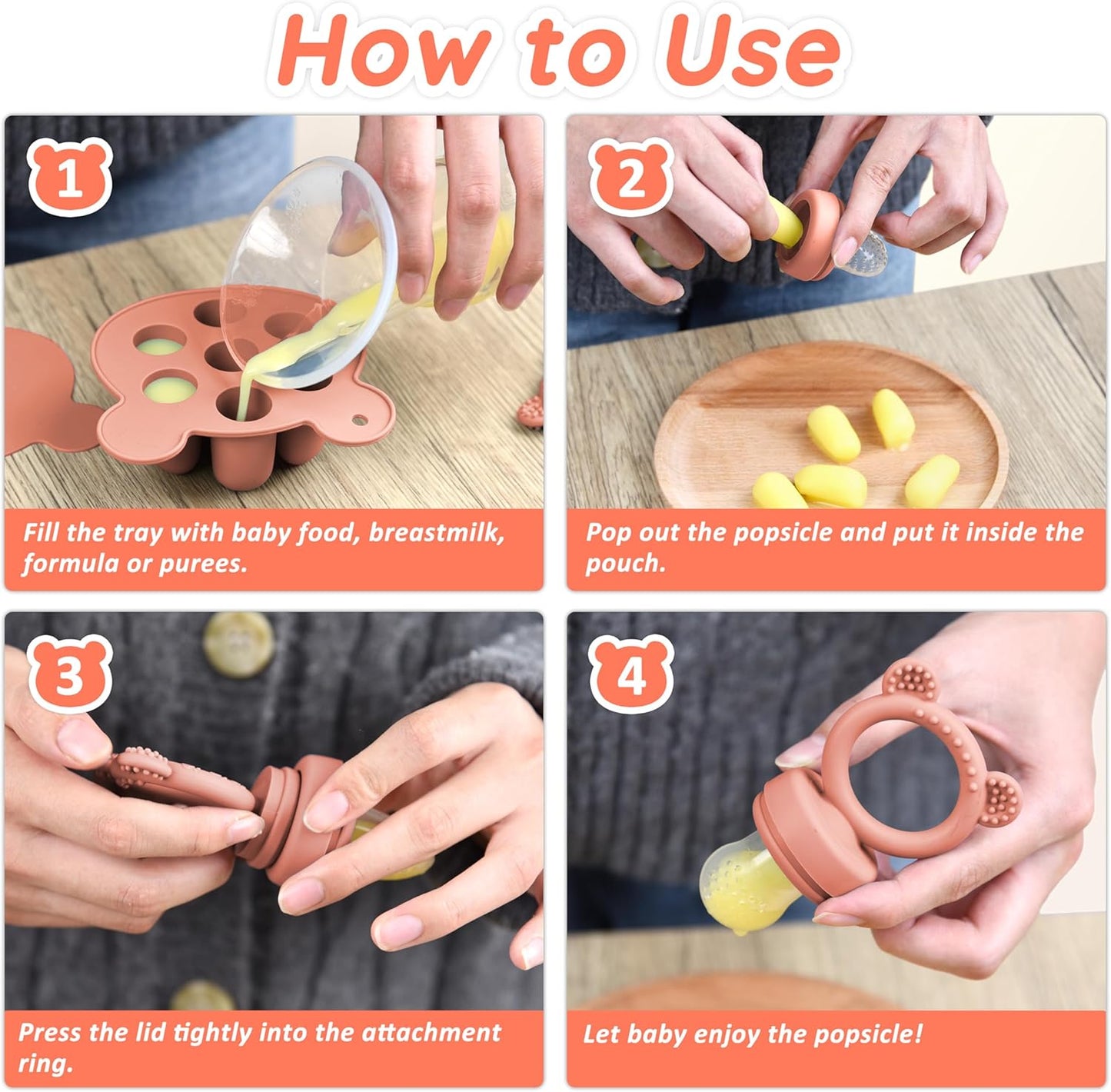 How to Use

1

Fill the tray with baby food, breastmilk, formula or purees.

2

Pop out the popsicle and put it inside the pouch.

3

Press the lid tightly into the attachment ring.

4

Let baby enjoy the popsicle!