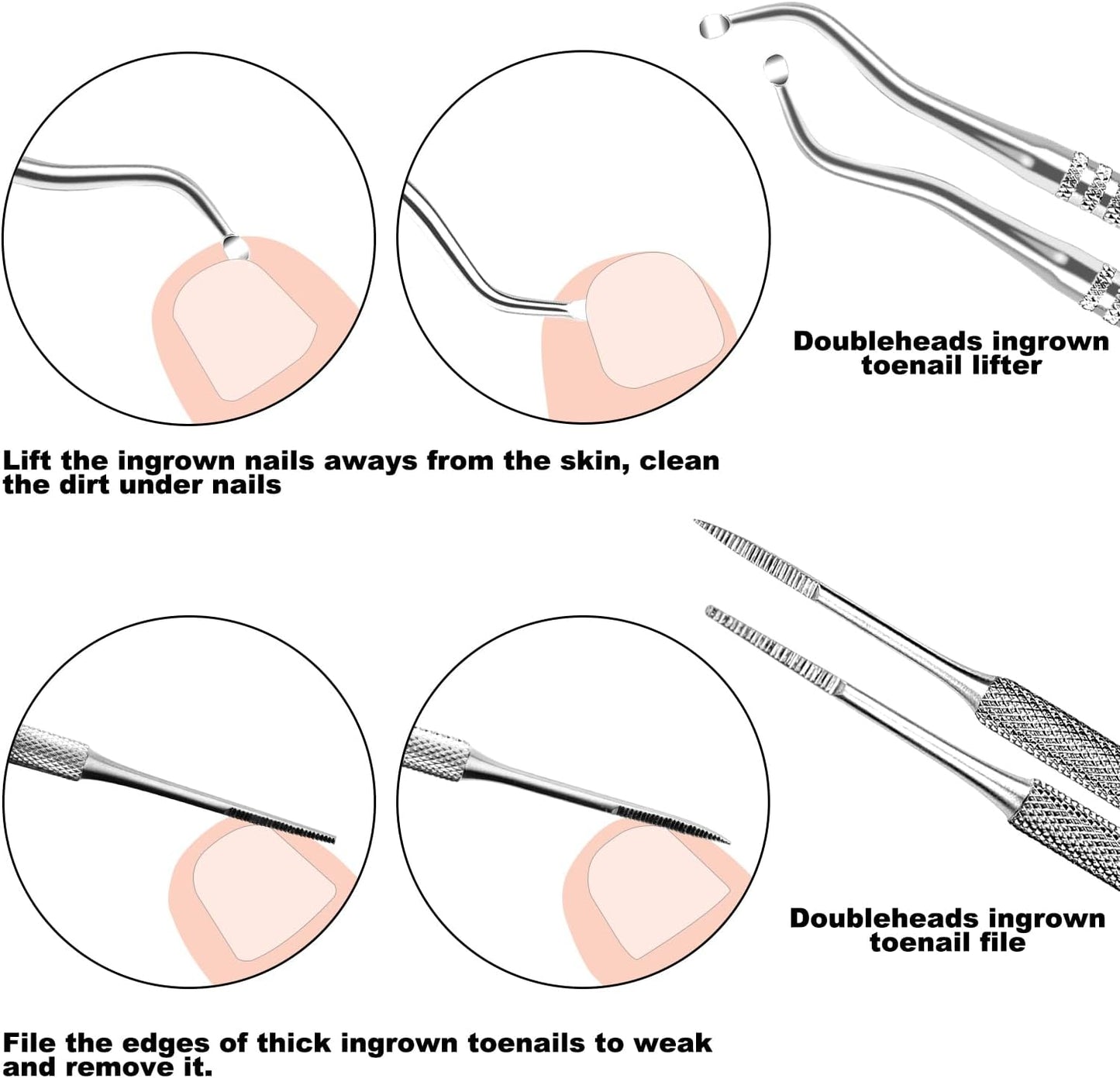 Doubleheads ingrown toenail lifter

Lift the ingrown nails aways from the skin, clean the dirt under nails

Doubleheads ingrown toenail file

File the edges of thick ingrown toenails to weak and remove it.