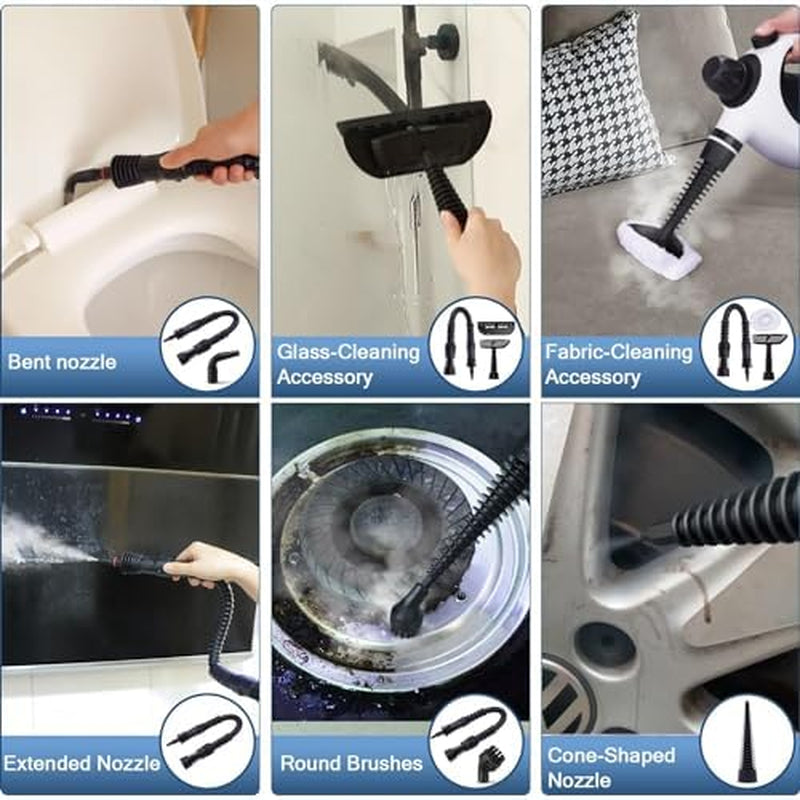 Bent nozzle

Glass-Cleaning Accessory

Fabric-Cleaning Accessory

Extended Nozzle

Round Brushes

Cone-Shaped Nozzle