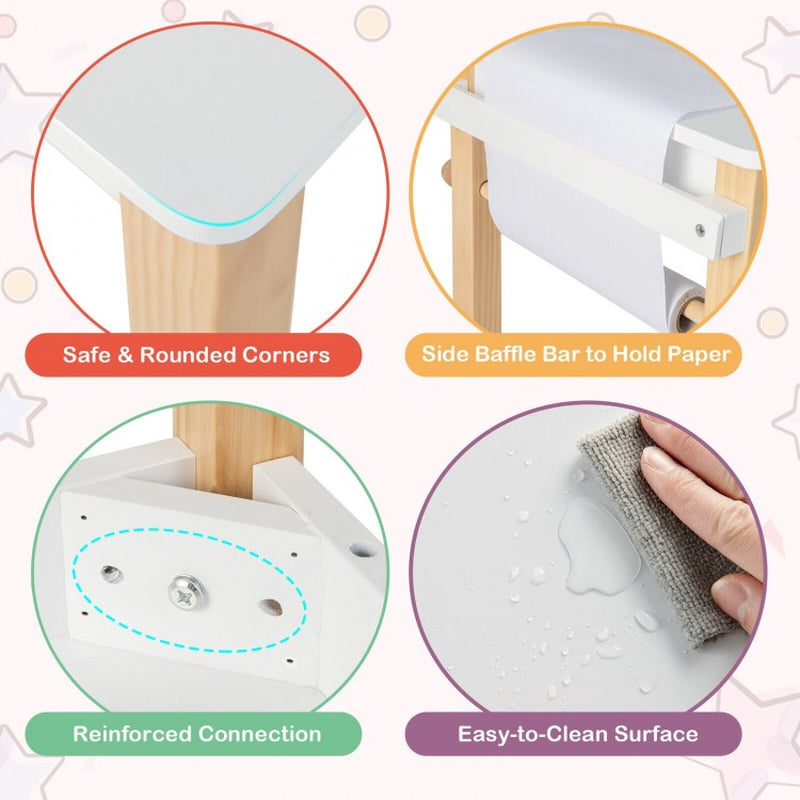 Safe & Rounded Corners

Side Baffle Bar to Hold Paper

Reinforced Connection

Easy-to-Clean Surface