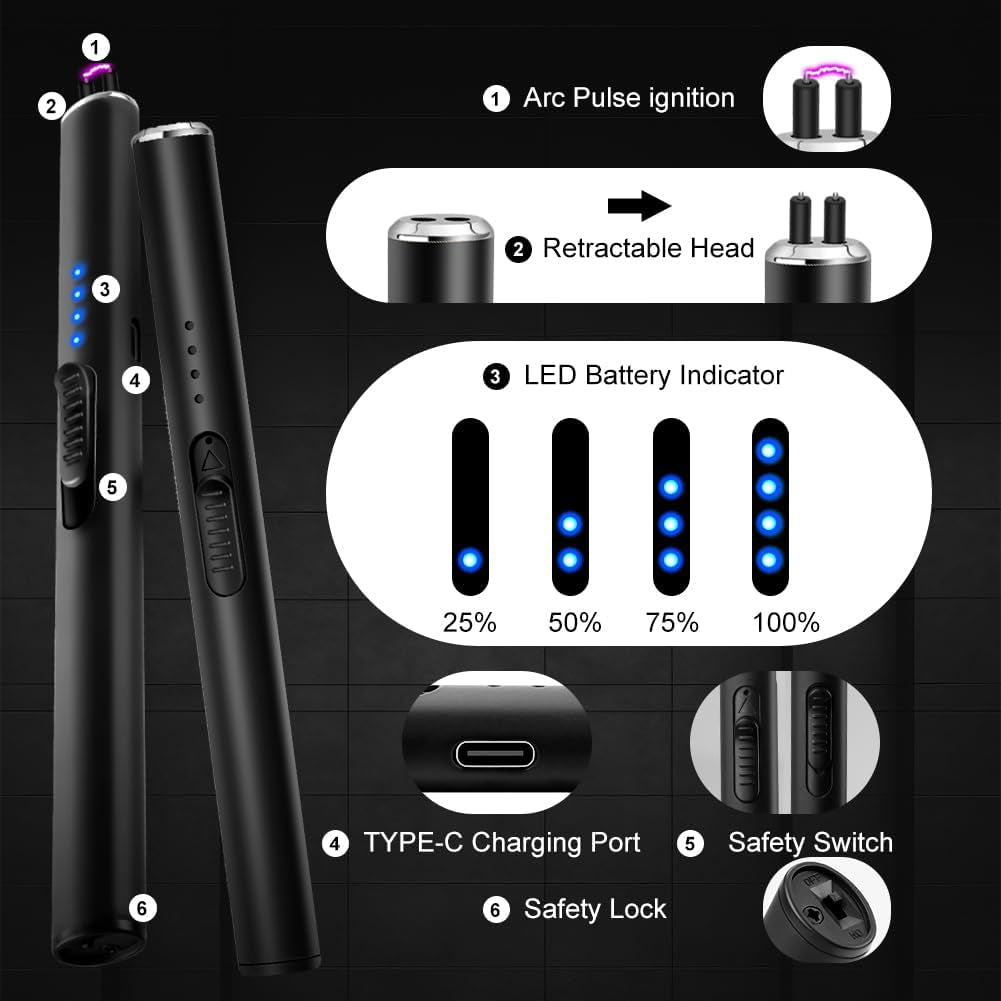 1
2
3
4
5
6

1 Arc Pulse ignition

2 Retractable Head

3 LED Battery Indicator

25%
50%
75%
100%

4 TYPE-C Charging Port

5 Safety Switch

6 Safety Lock