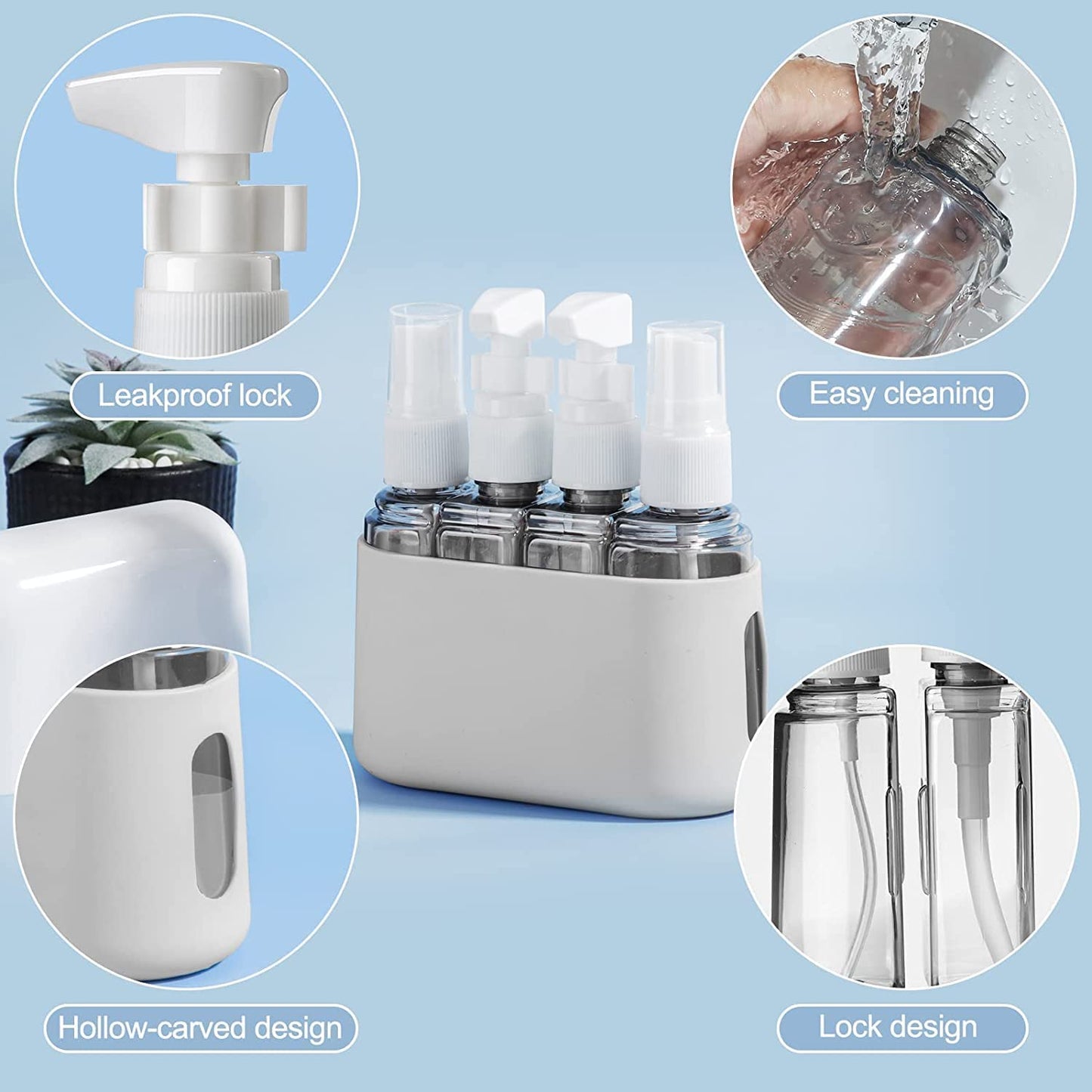 Leakproof lock

Easy cleaning

Hollow-carved design

Lock design