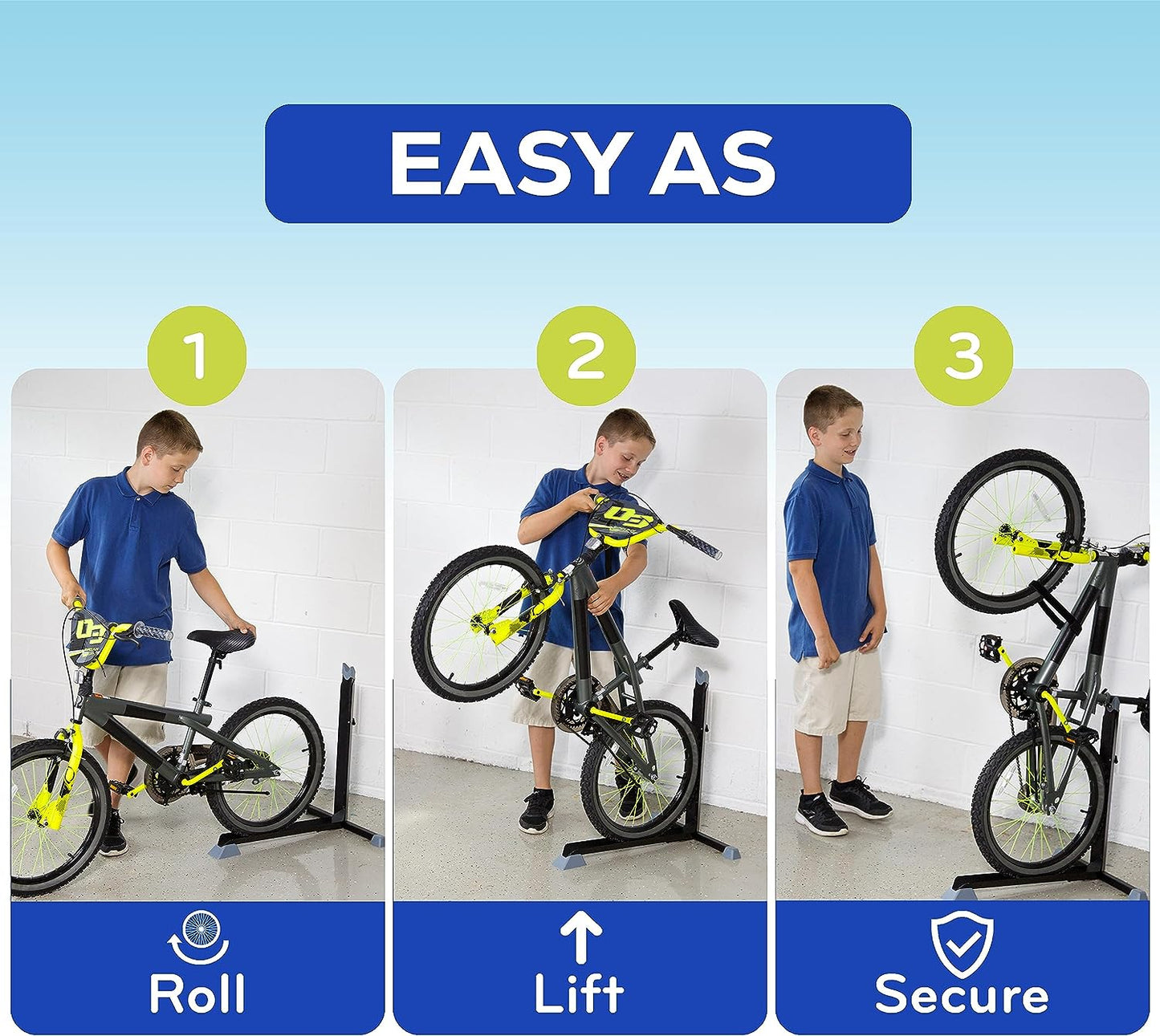 EASY AS

1

2

3

Roll

Lift

Secure