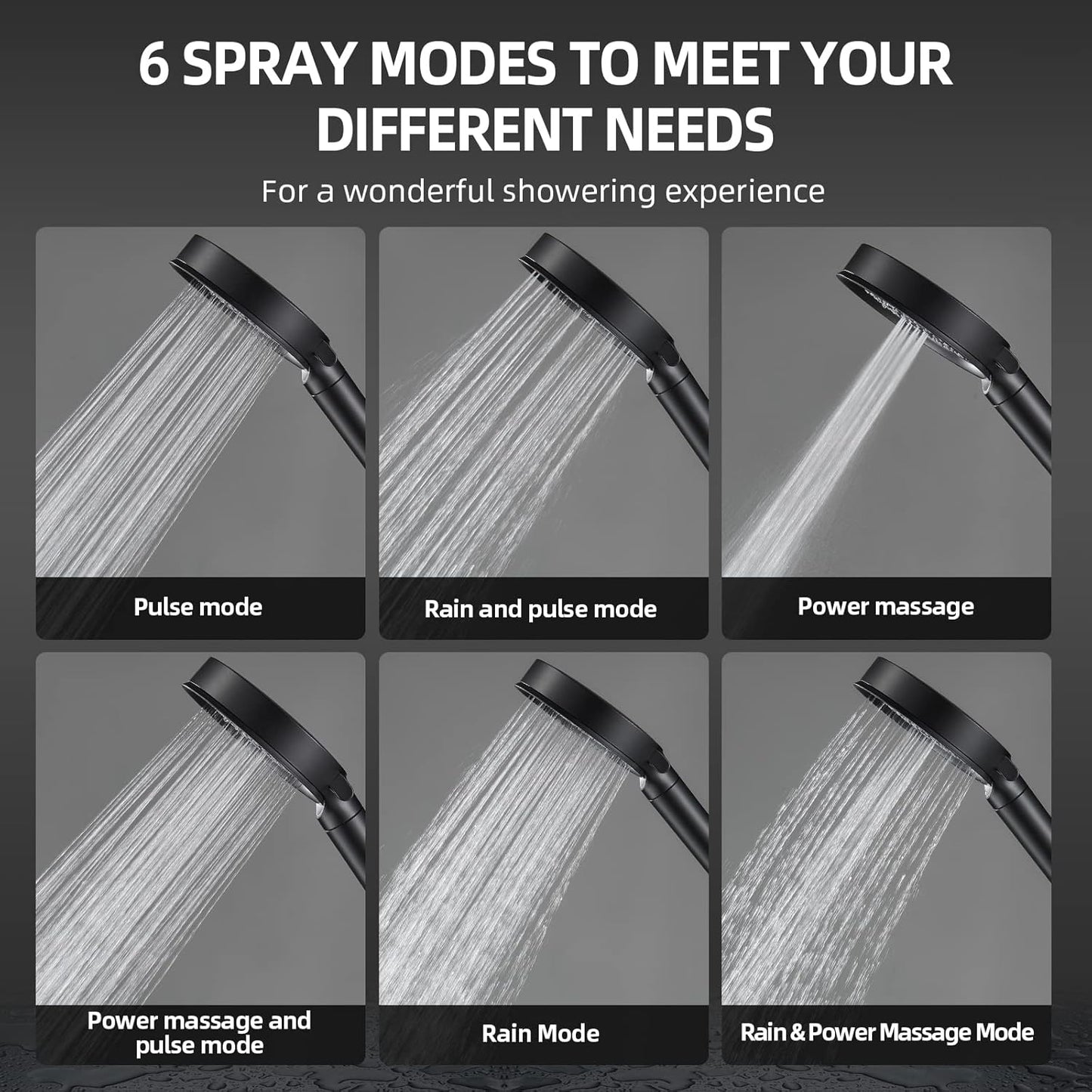 6 SPRAY MODES TO MEET YOUR DIFFERENT NEEDS

For a wonderful showering experience

Pulse mode

Rain and pulse mode

Power massage

Power massage and pulse mode

Rain Mode

Rain & Power Massage Mode