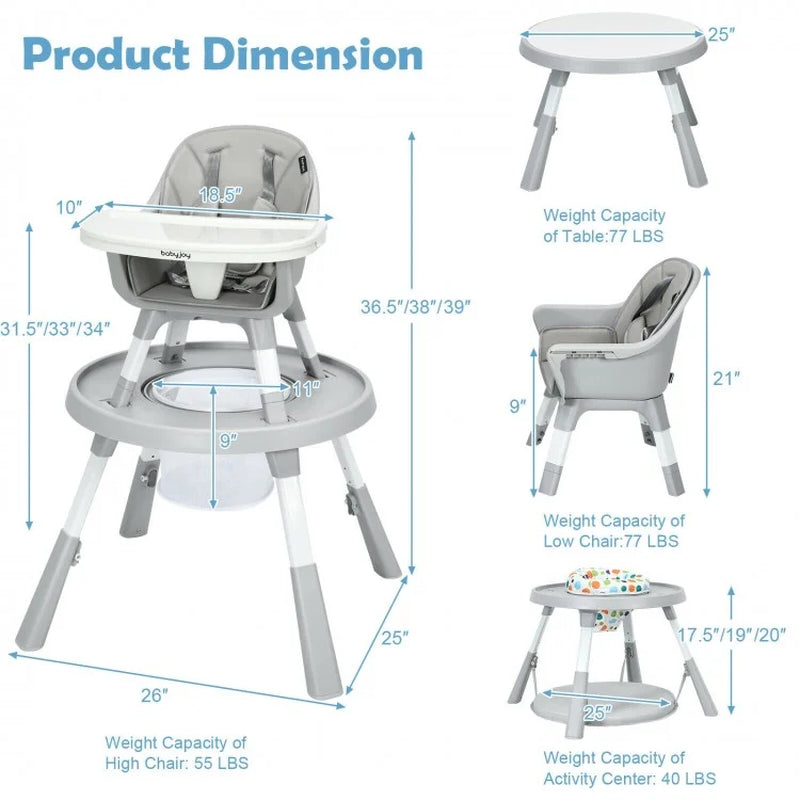 Product Dimension

10″
18.5″
babyjoy
31.5″/33″/34″
36.5″/38″/39″
11″
9″
25″
26″

Weight Capacity of High Chair: 55 LBS

25″

Weight Capacity of Table:77 LBS

9″
21″

Weight Capacity of Low Chair:77 LBS

17.5″/19″/20″
25″

Weight Capacity of Activity Center: 40 LBS