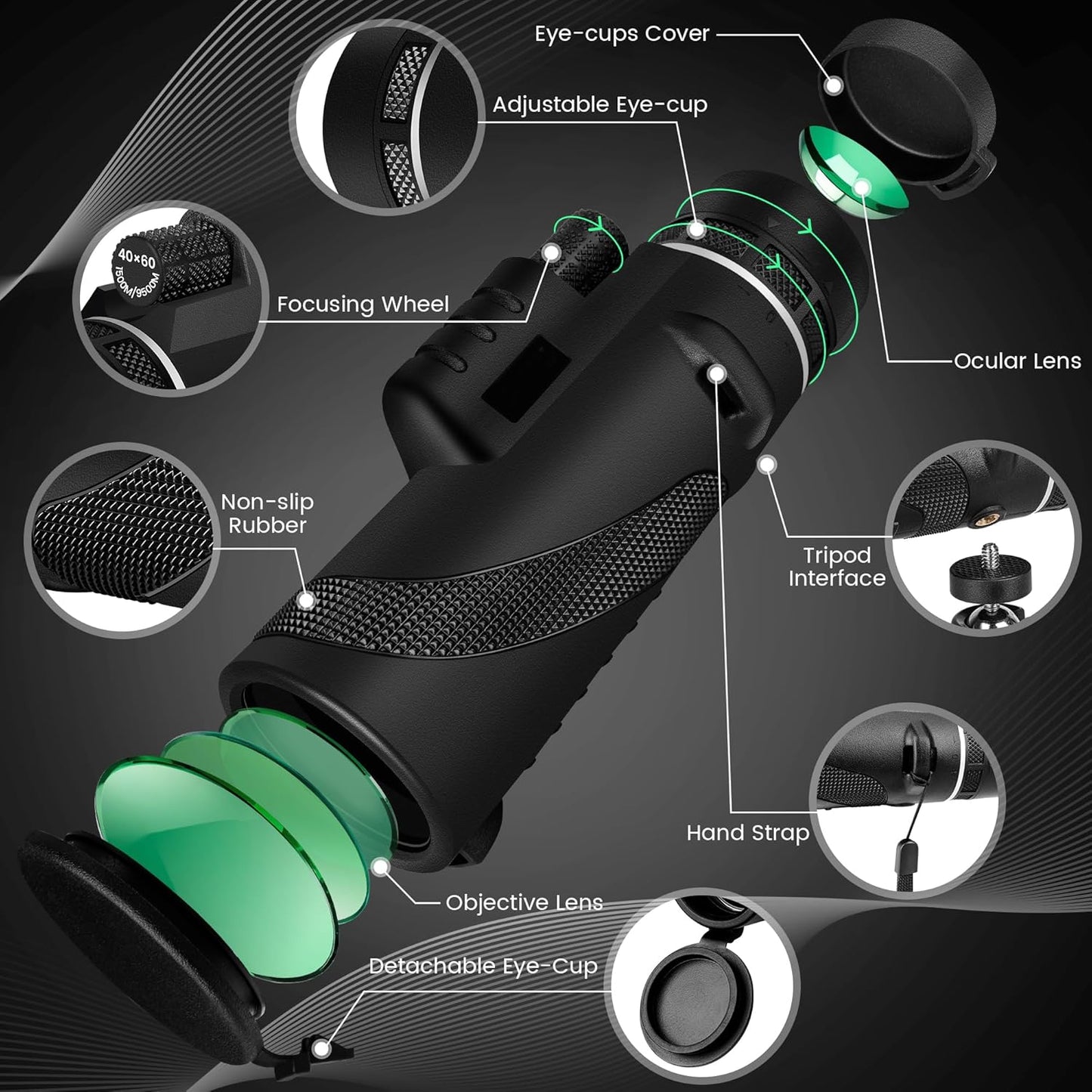 Eye-cups Cover

Adjustable Eye-cup

40×60
1500M/9500M

Focusing Wheel

Ocular Lens

Non-slip Rubber

Tripod Interface

Hand Strap

Objective Lens

Detachable Eye-Cup