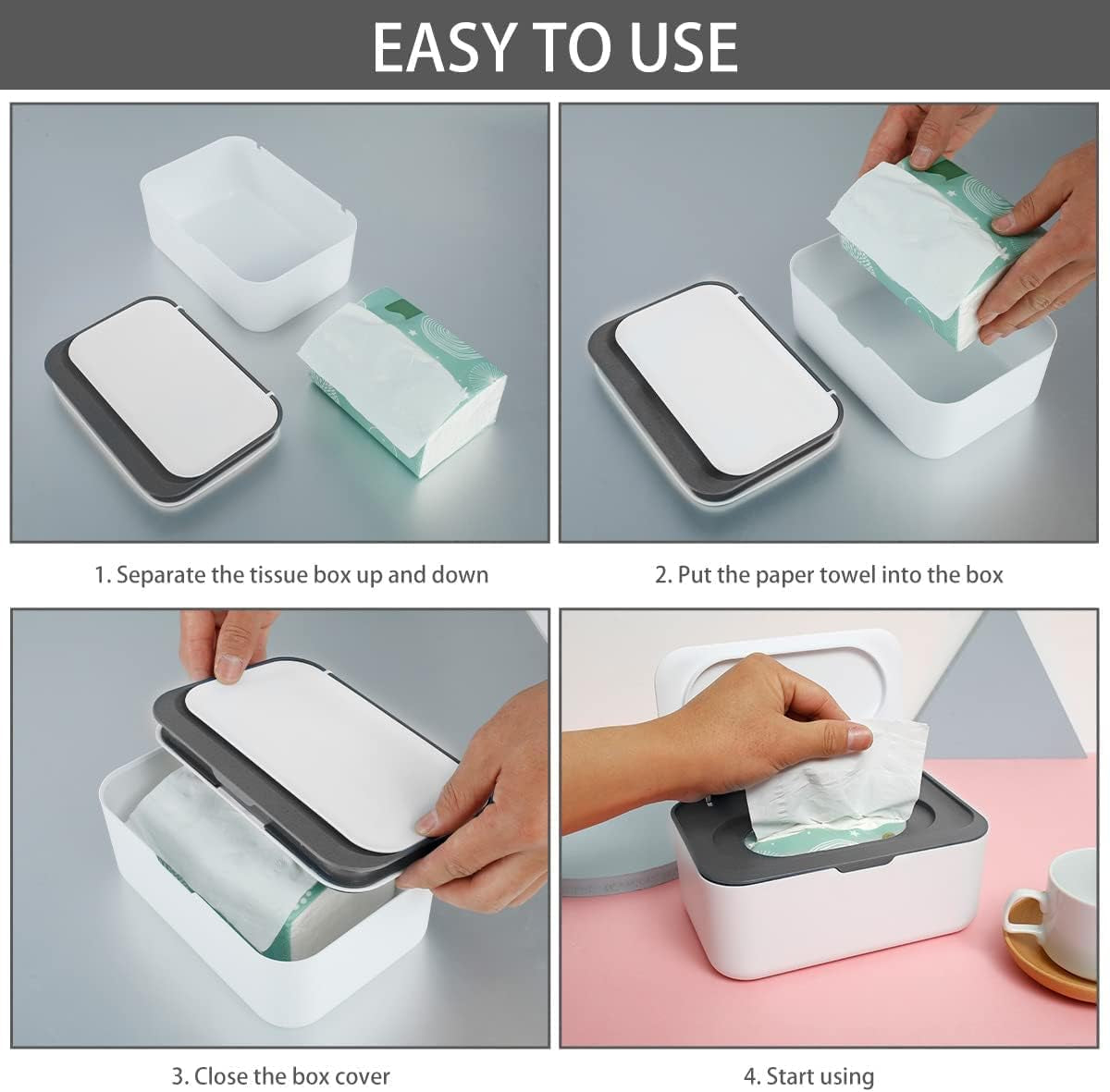 EASY TO USE

1. Separate the tissue box up and down

2. Put the paper towel into the box

3. Close the box cover

4. Start using