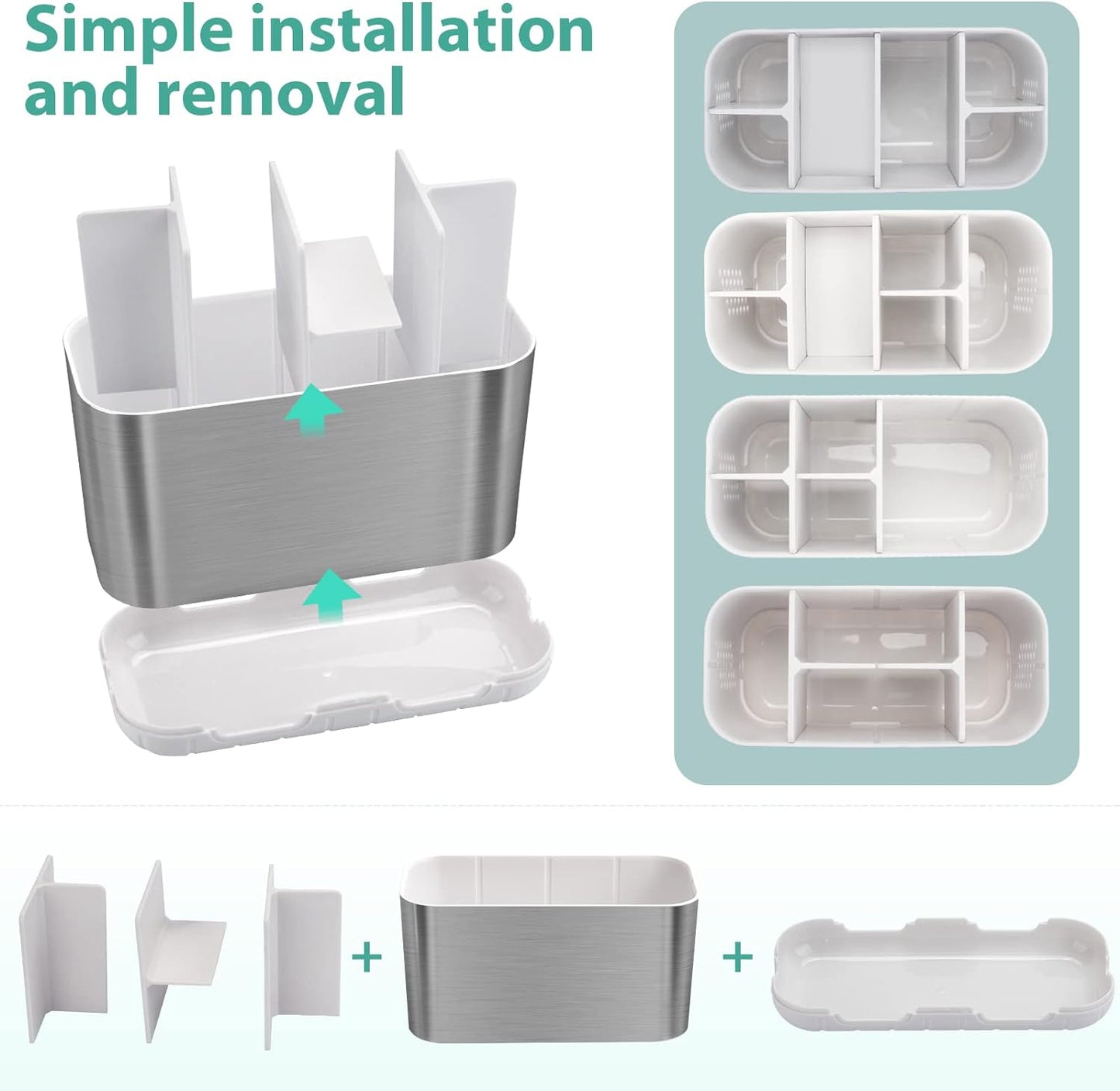 Simple installation and removal

+ +