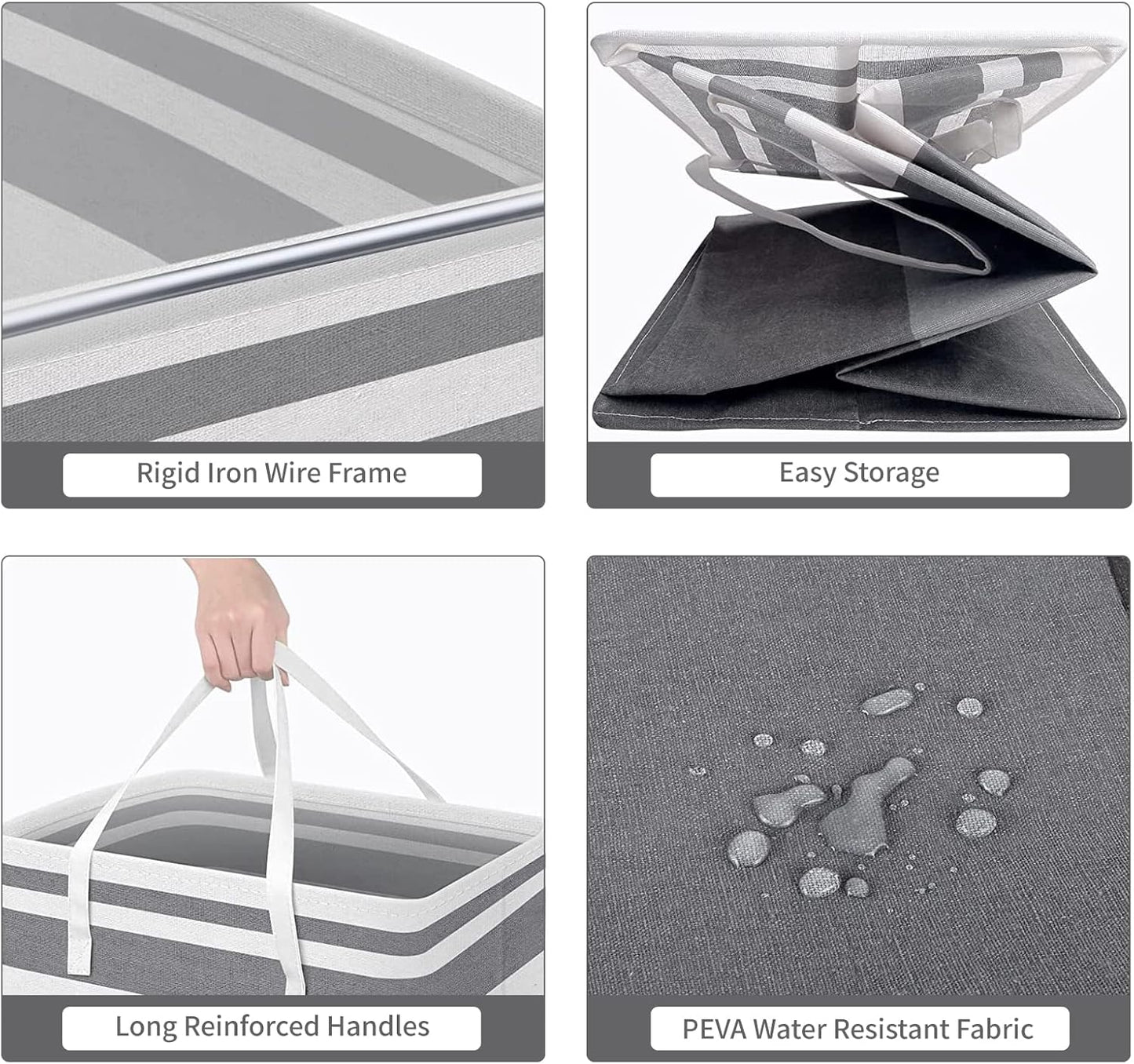 Rigid Iron Wire Frame

Easy Storage

Long Reinforced Handles

PEVA Water Resistant Fabric