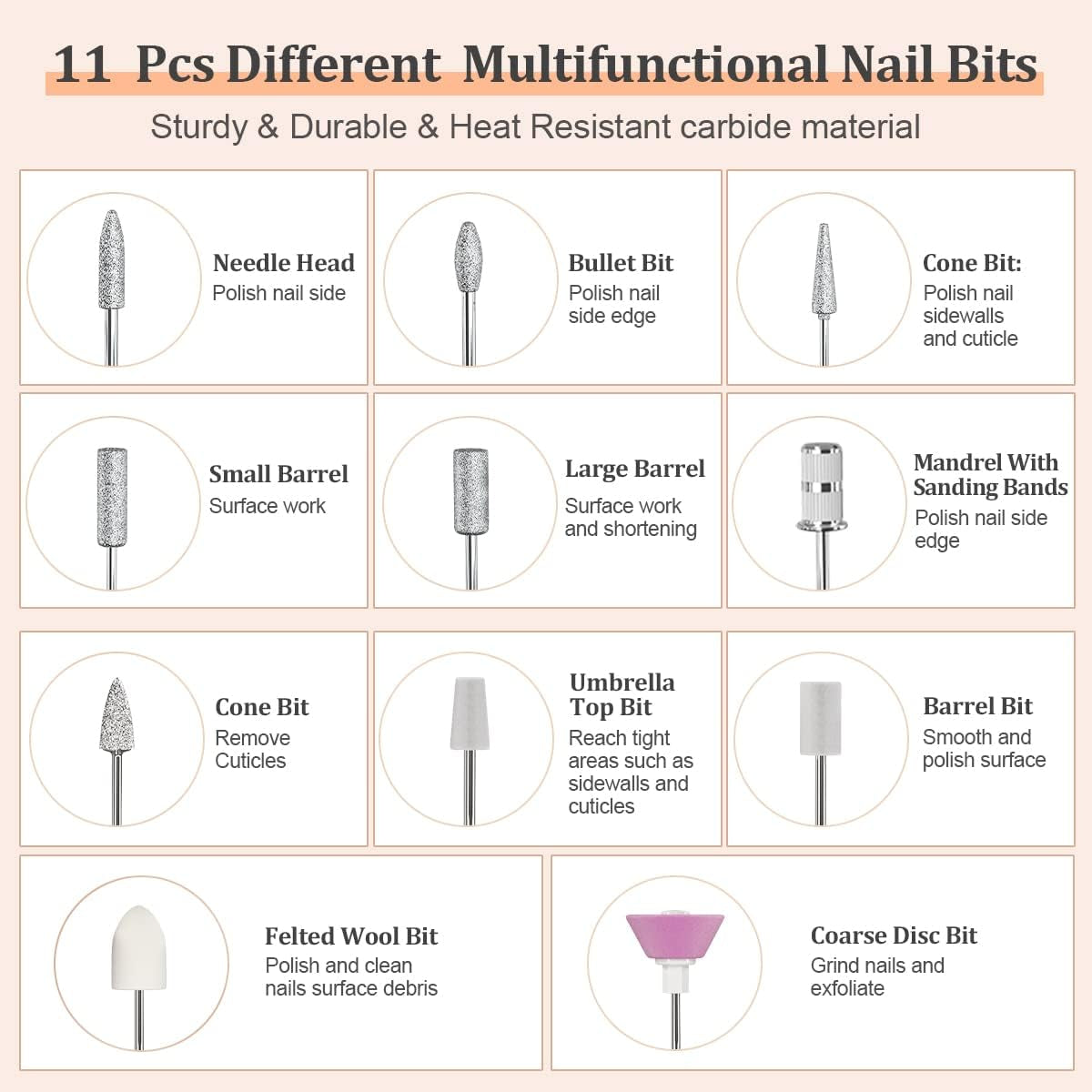 11 Pcs Different Multifunctional Nail Bits

Sturdy & Durable & Heat Resistant carbide material

Needle Head
Polish nail side

Bullet Bit
Polish nail side edge

Cone Bit:
Polish nail sidewalls and cuticle

Small Barrel
Surface work

Large Barrel
Surface work and shortening

Mandrel With Sanding Bands
Polish nail side edge

Cone Bit
Remove Cuticles

Umbrella Top Bit
Reach tight areas such as sidewalls and cuticles

Barrel Bit
Smooth and polish surface

Felted Wool Bit
Polish and clean nails surface debris

Coarse Disc Bit
Grind nails and exfoliate