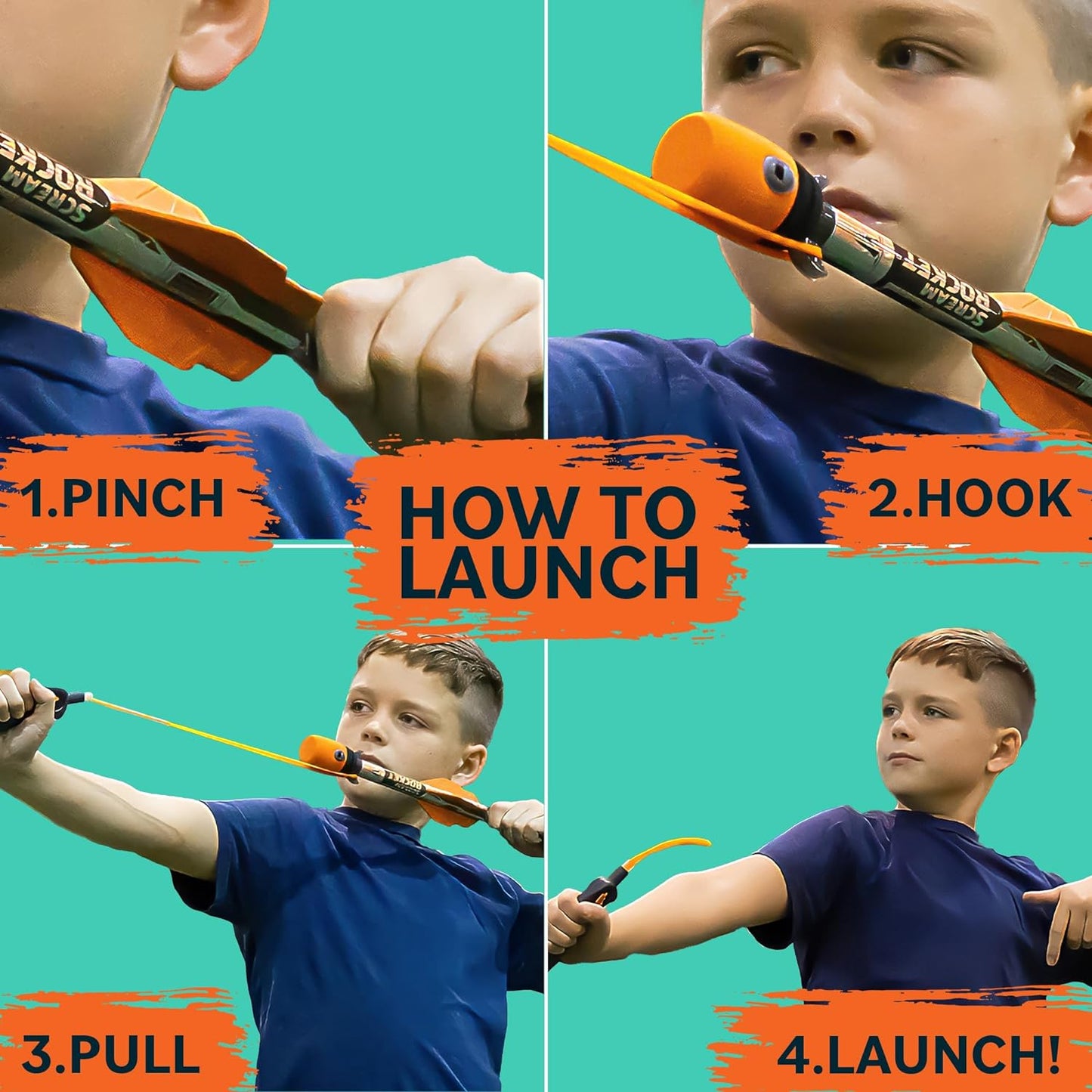 SCREAM ROCKET

SCREAM ROCKET

1.PINCH

HOW TO LAUNCH

2.HOOK

3.PULL

4.LAUNCH!