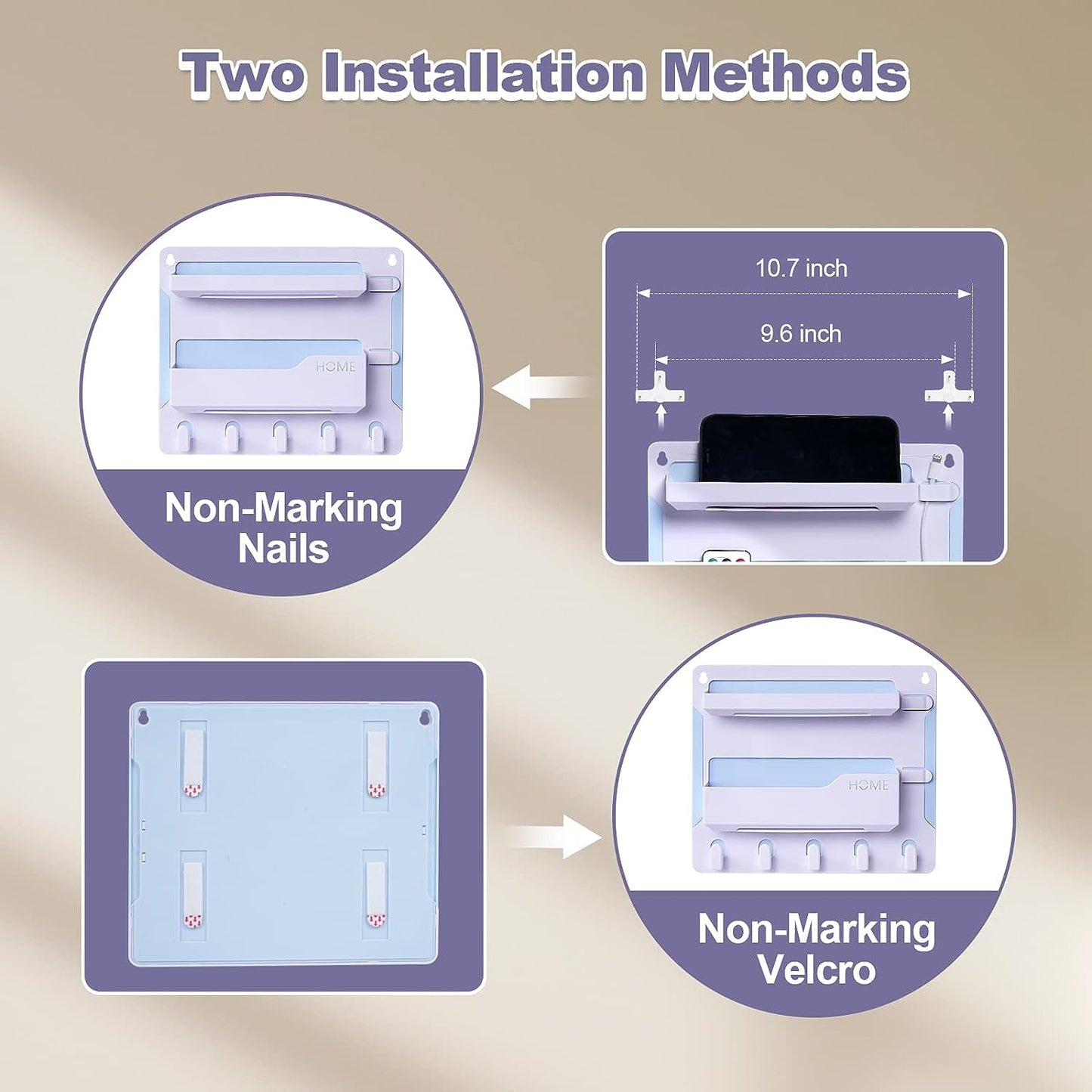 Two Installation Methods

HOME

Non-Marking Nails

10.7 inch

9.6 inch

HOME

Non-Marking Velcro