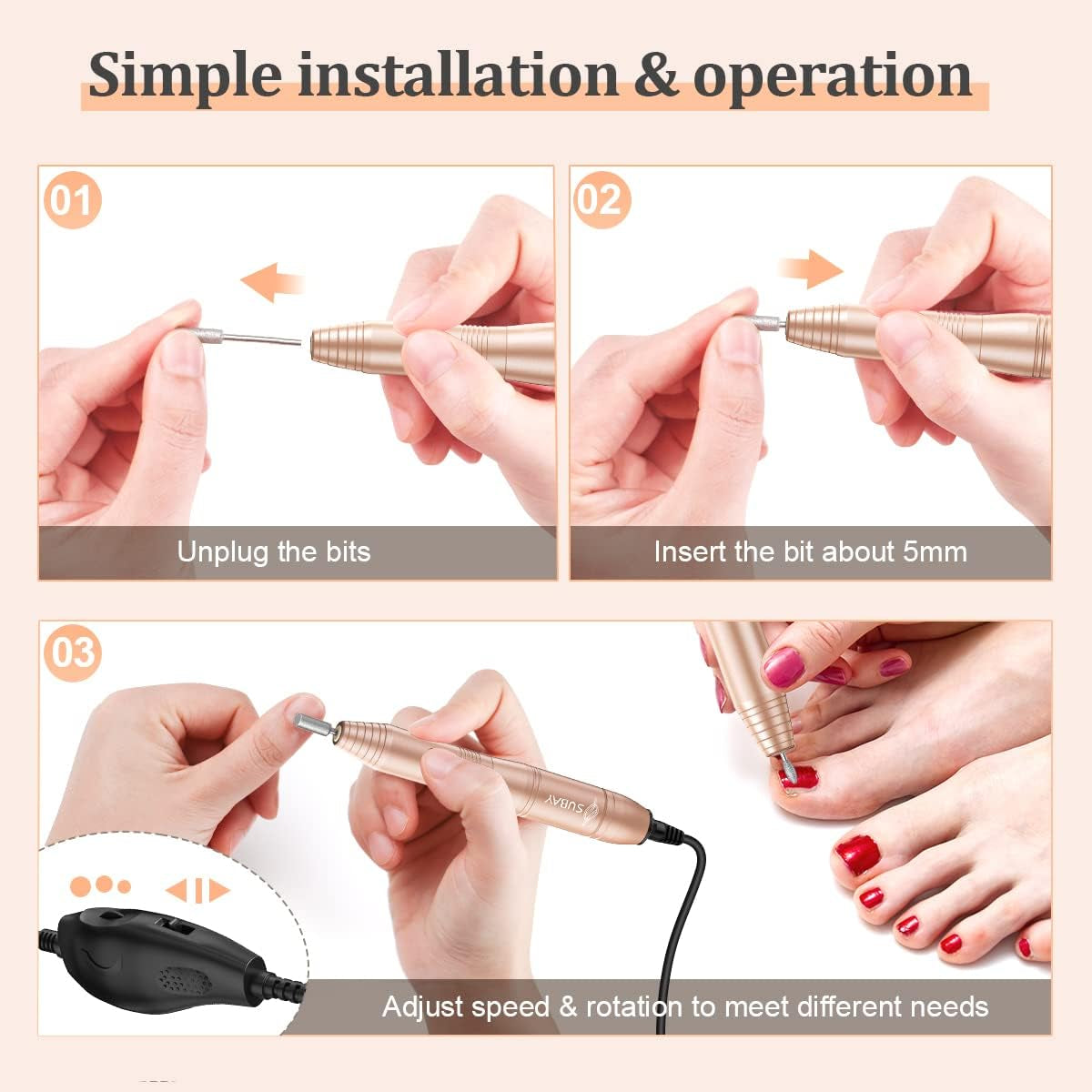 Simple installation & operation

01

Unplug the bits

02

Insert the bit about 5mm

03

SUBAY

Adjust speed & rotation to meet different needs