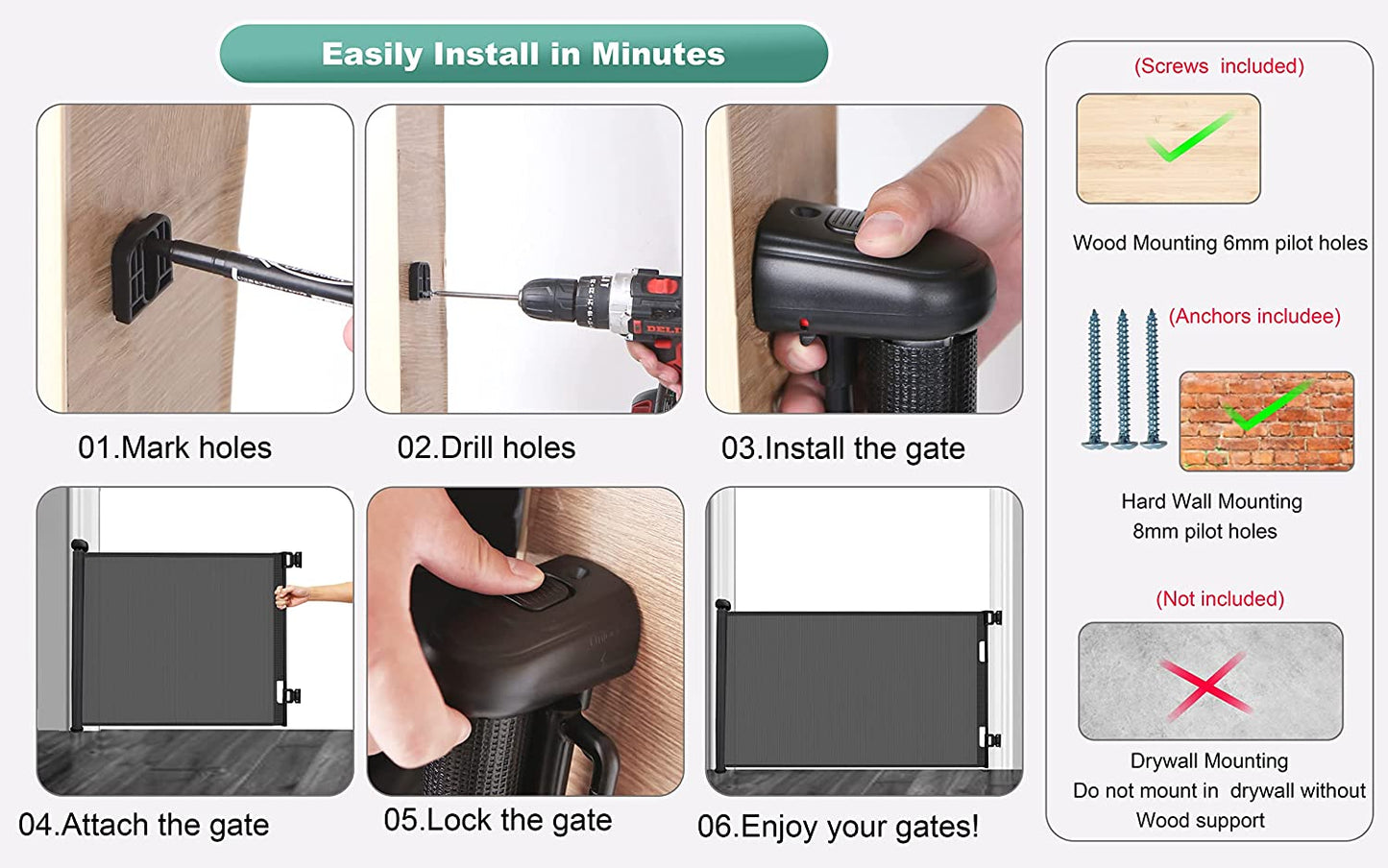 Easily Install in Minutes

01.Mark holes

02.Drill holes

03.Install the gate

04.Attach the gate

05.Lock the gate

06.Enjoy your gates!

(Screws included)

Wood Mounting 6mm pilot holes

(Anchors includee)

Hard Wall Mounting
8mm pilot holes

(Not included)

Drywall Mounting
Do not mount in drywall without
Wood support