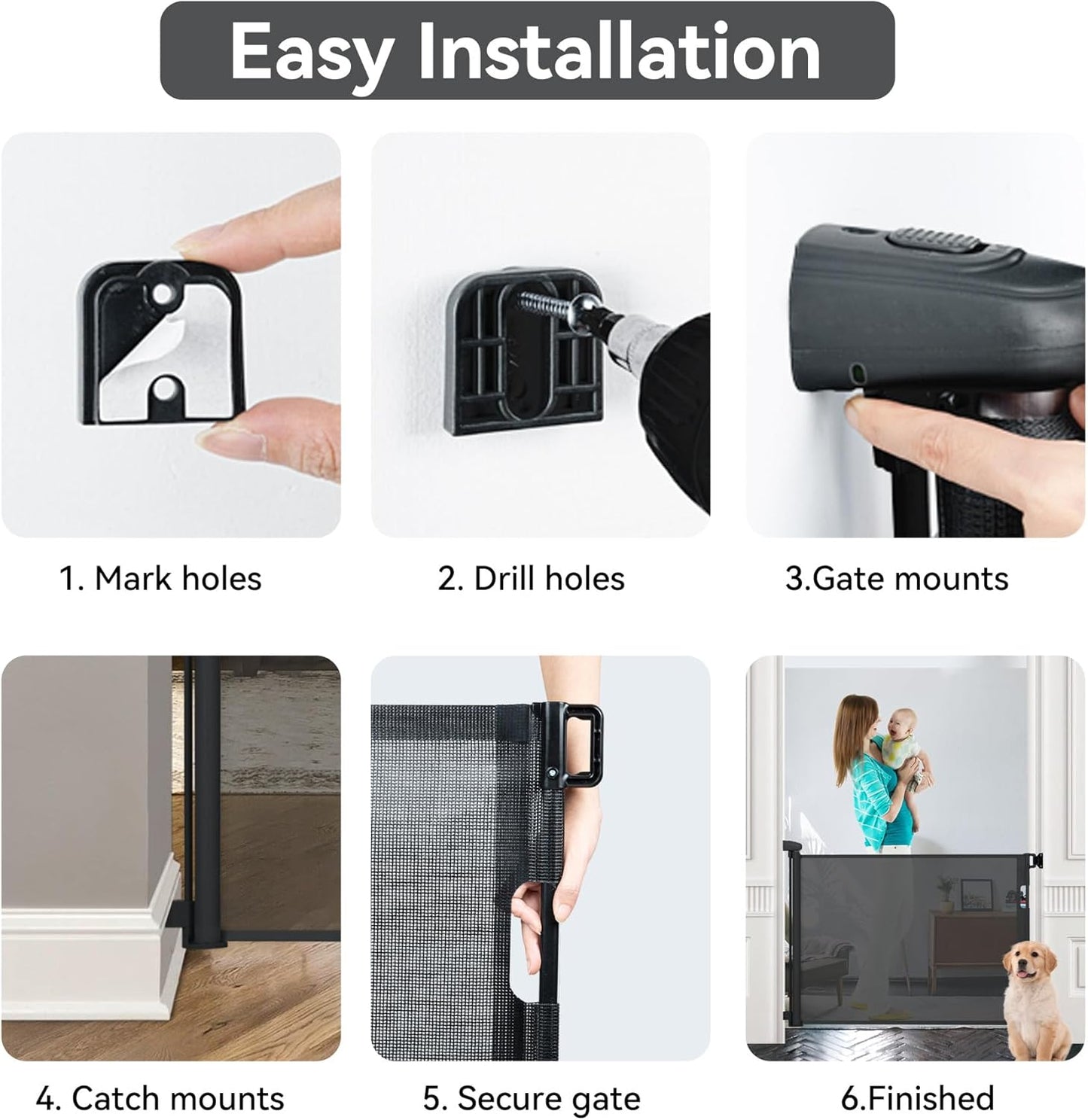 Easy Installation

1. Mark holes

2. Drill holes

3.Gate mounts

4. Catch mounts

5. Secure gate

6.Finished