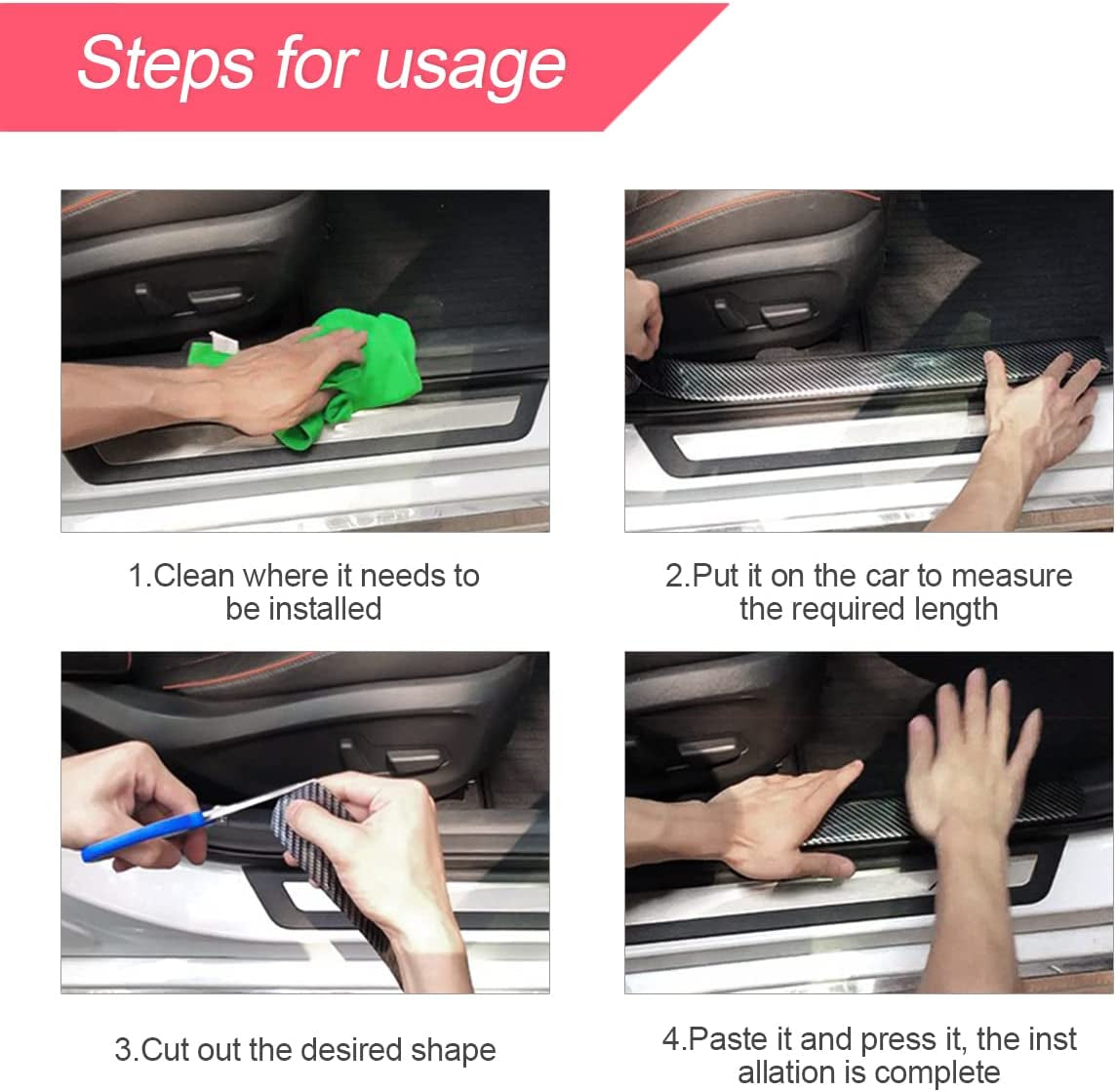 Steps for usage

1.Clean where it needs to be installed

2.Put it on the car to measure the required length

3.Cut out the desired shape

4.Paste it and press it, the inst allation is complete