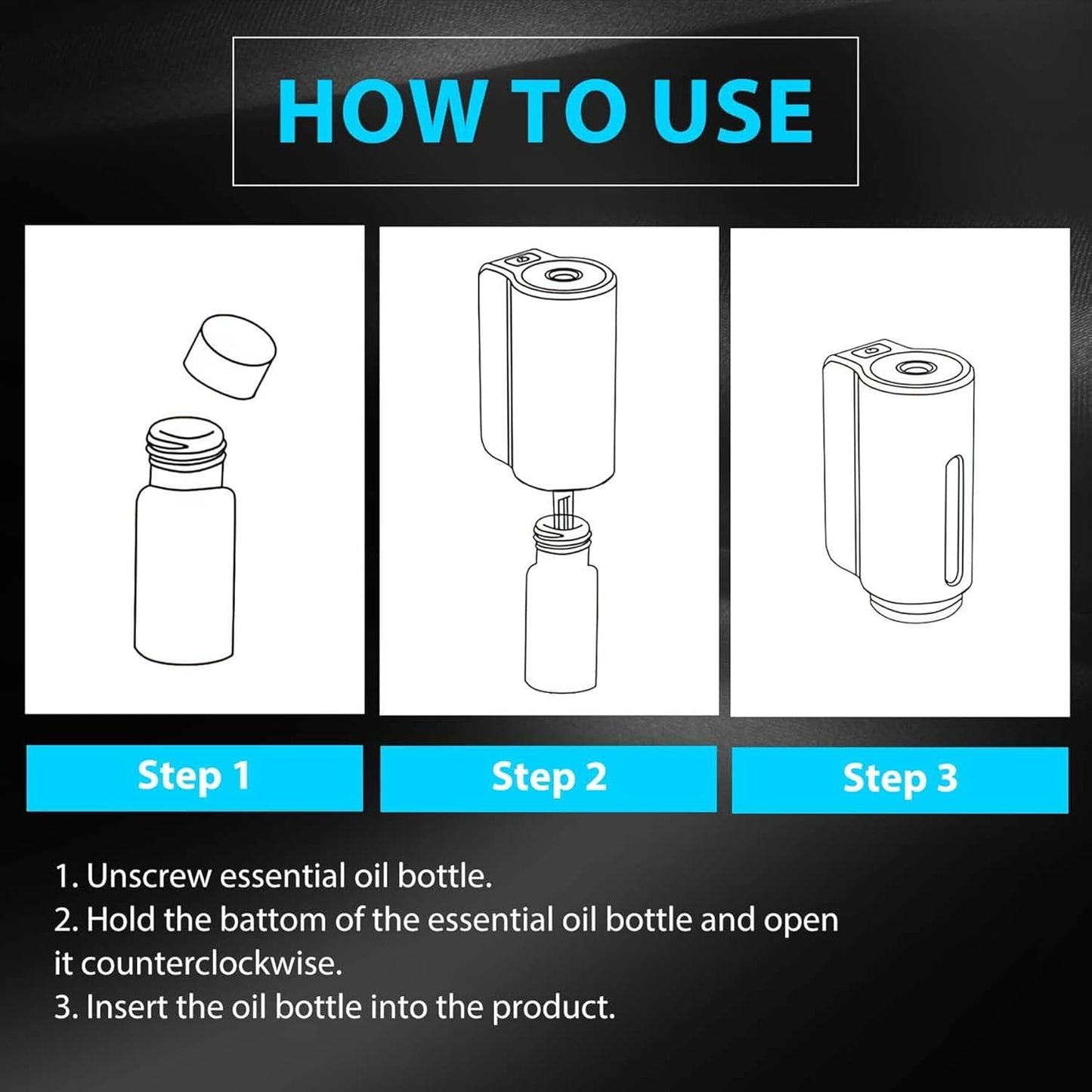 HOW TO USE

Step 1

Step 2

Step 3

1. Unscrew essential oil bottle.
2. Hold the battom of the essential oil bottle and open it counterclockwise.
3. Insert the oil bottle into the product.