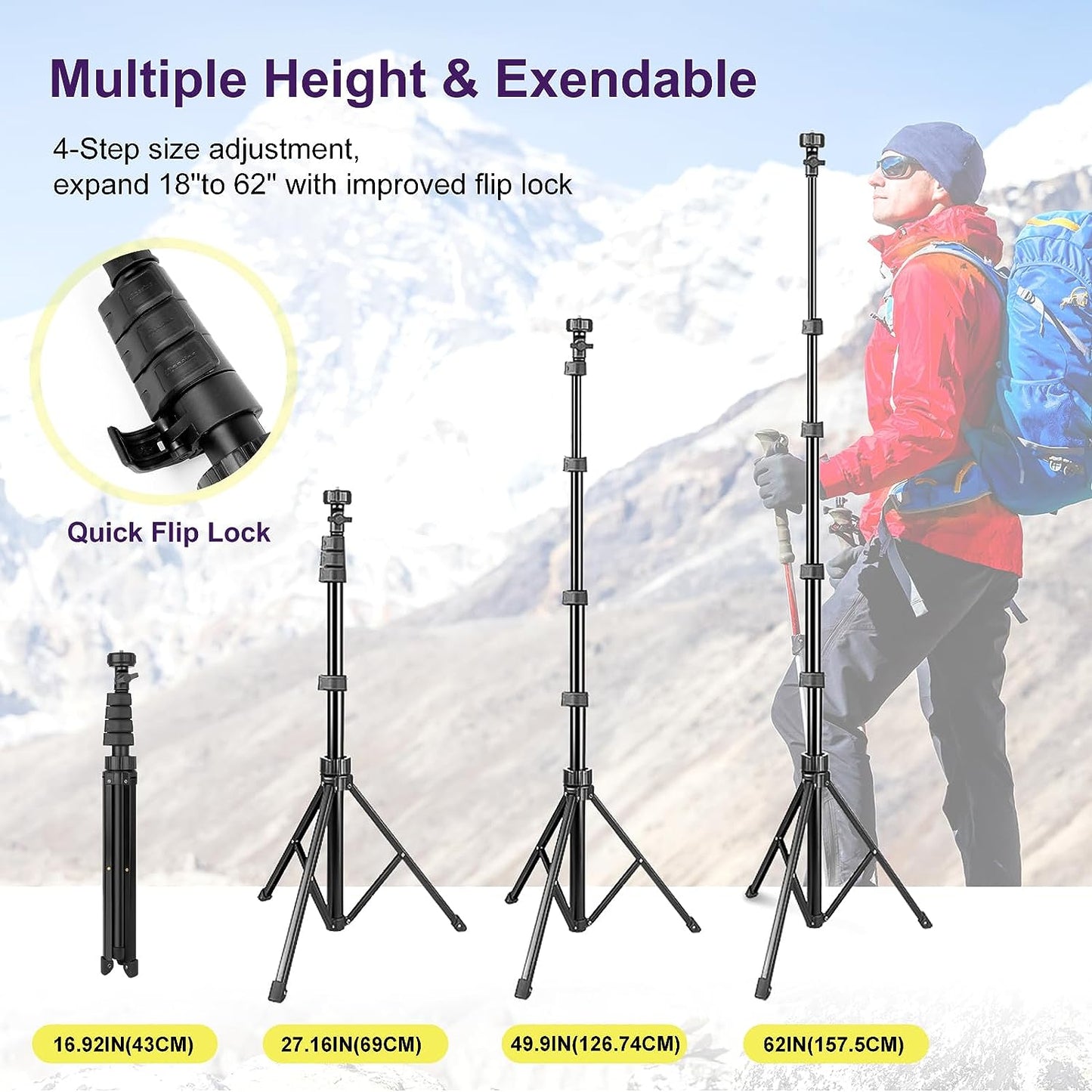 Multiple Height & Exendable

4-Step size adjustment,
expand 18"to 62" with improved flip lock

Quick Flip Lock

16.92IN(43CM)

27.16IN(69CM)

49.9IN(126.74CM)

62IN(157.5CM)