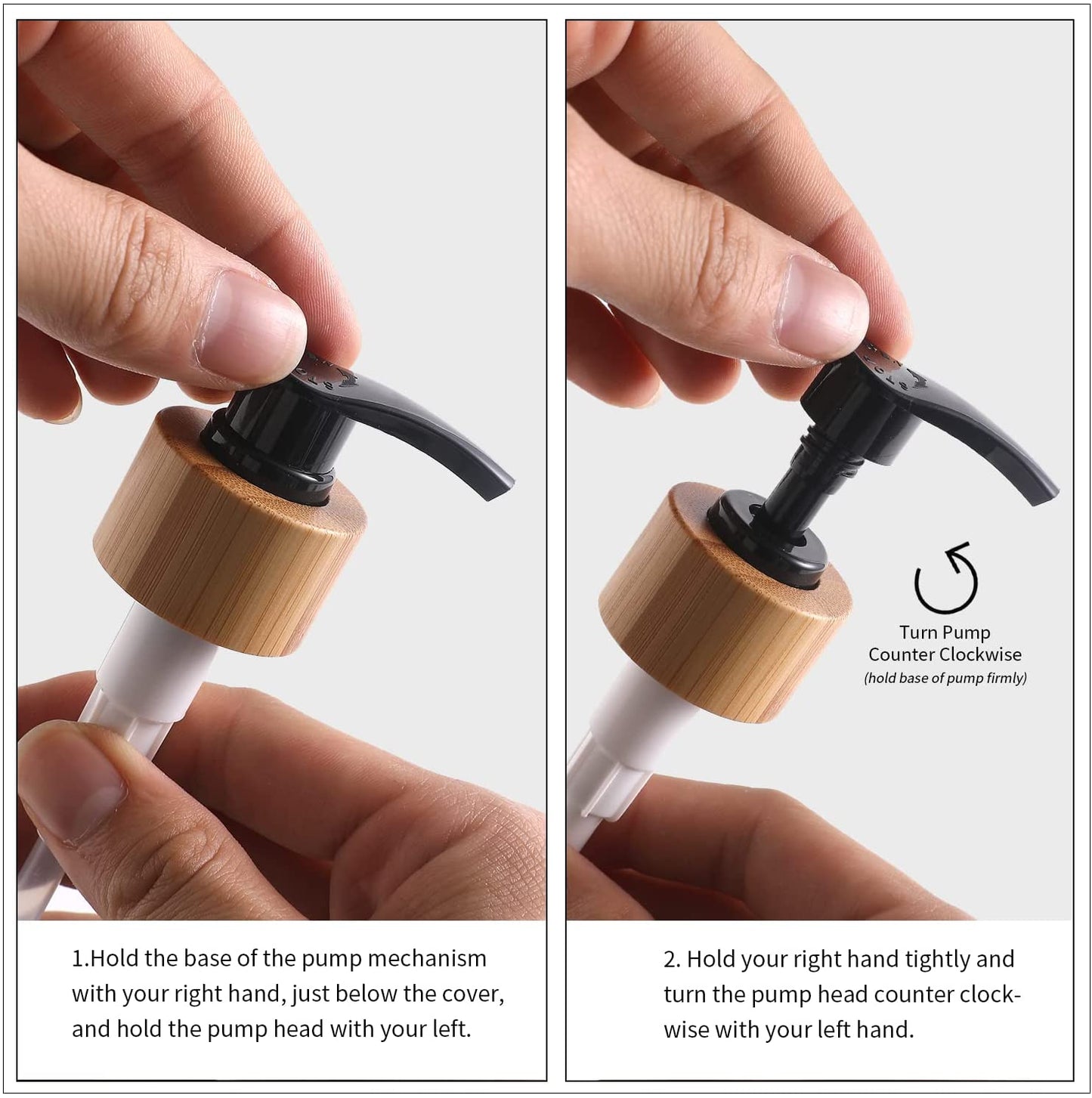 1.Hold the base of the pump mechanism with your right hand, just below the cover, and hold the pump head with your left.

Turn Pump Counter Clockwise
(hold base of pump firmly)

2. Hold your right hand tightly and turn the pump head counter clockwise with your left hand.