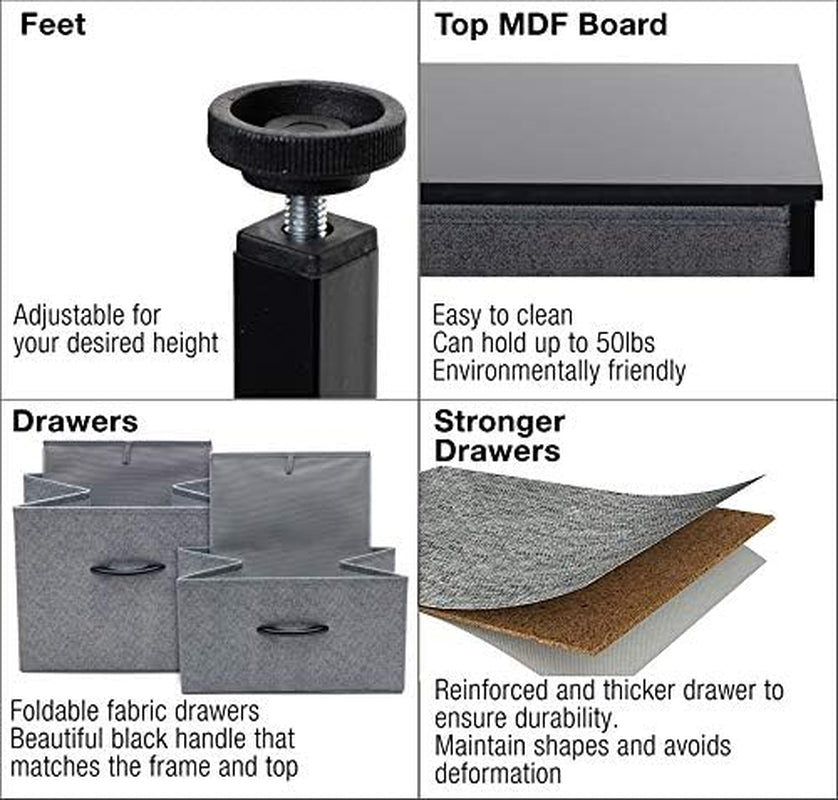 Feet

Adjustable for
your desired height

Top MDF Board

Easy to clean
Can hold up to 50lbs
Environmentally friendly

Drawers

Foldable fabric drawers
Beautiful black handle that
matches the frame and top

Stronger Drawers

Reinforced and thicker drawer to ensure durability.
Maintain shapes and avoids deformation