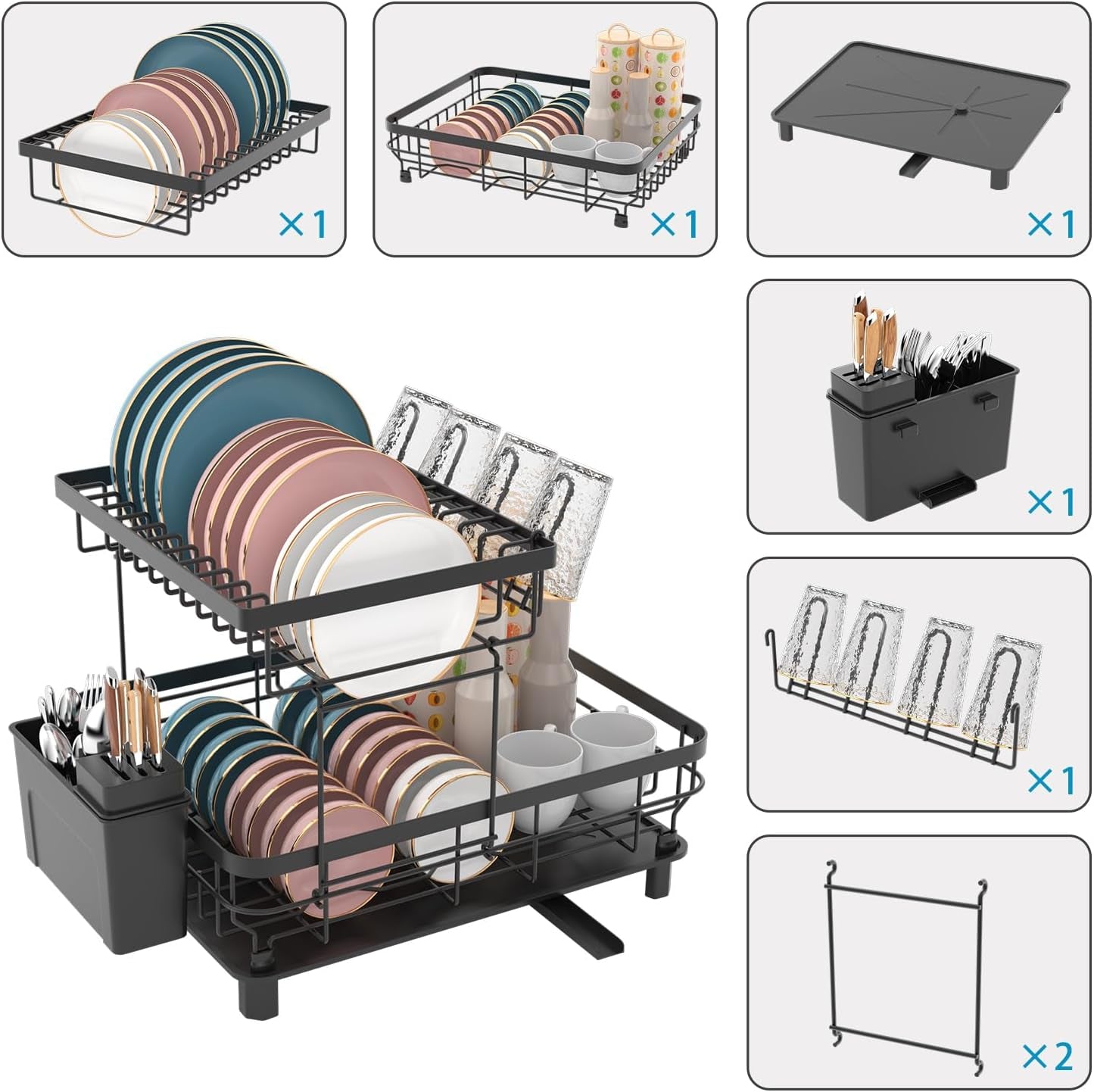 ×1

×1

×1

×1

×1

×2