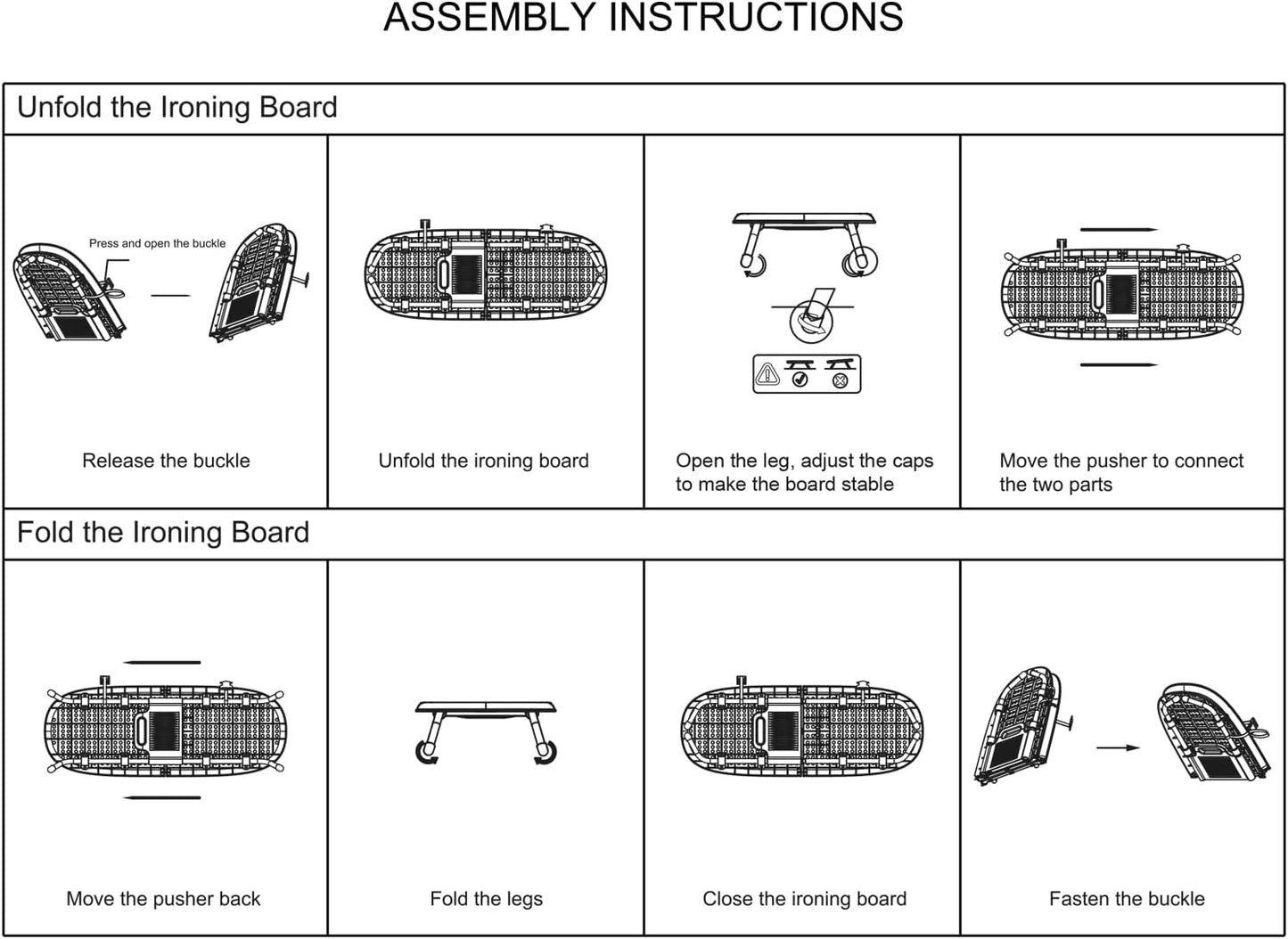 ASSEMBLY INSTRUCTIONS

Unfold the Ironing Board

Press and open the buckle

Release the buckle

Unfold the ironing board

Open the leg, adjust the caps to make the board stable

Move the pusher to connect the two parts

Fold the Ironing Board

Move the pusher back

Fold the legs

Close the ironing board

Fasten the buckle