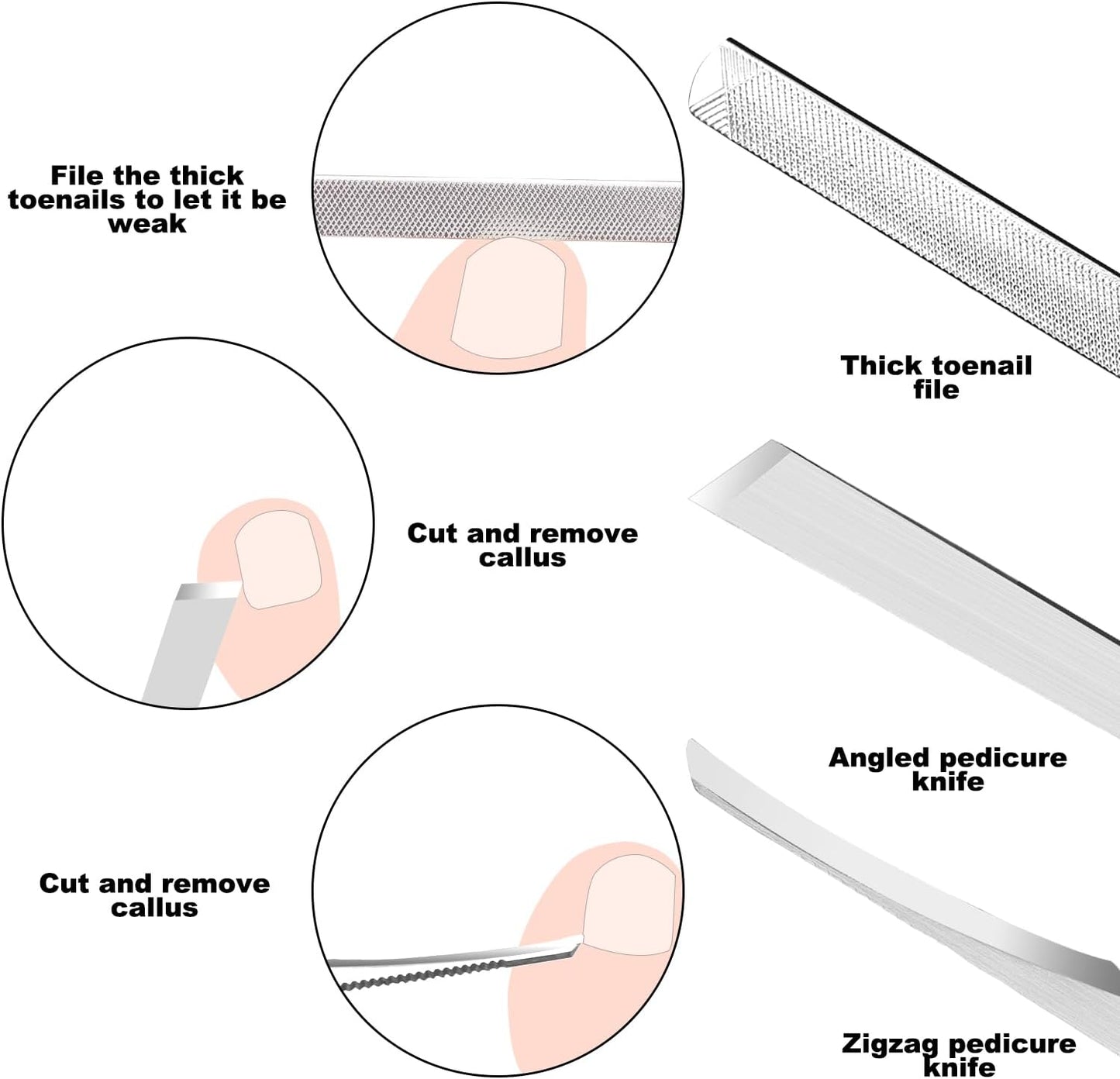 File the thick toenails to let it be weak

Thick toenail file

Cut and remove callus

Angled pedicure knife

Cut and remove callus

Zigzag pedicure knife